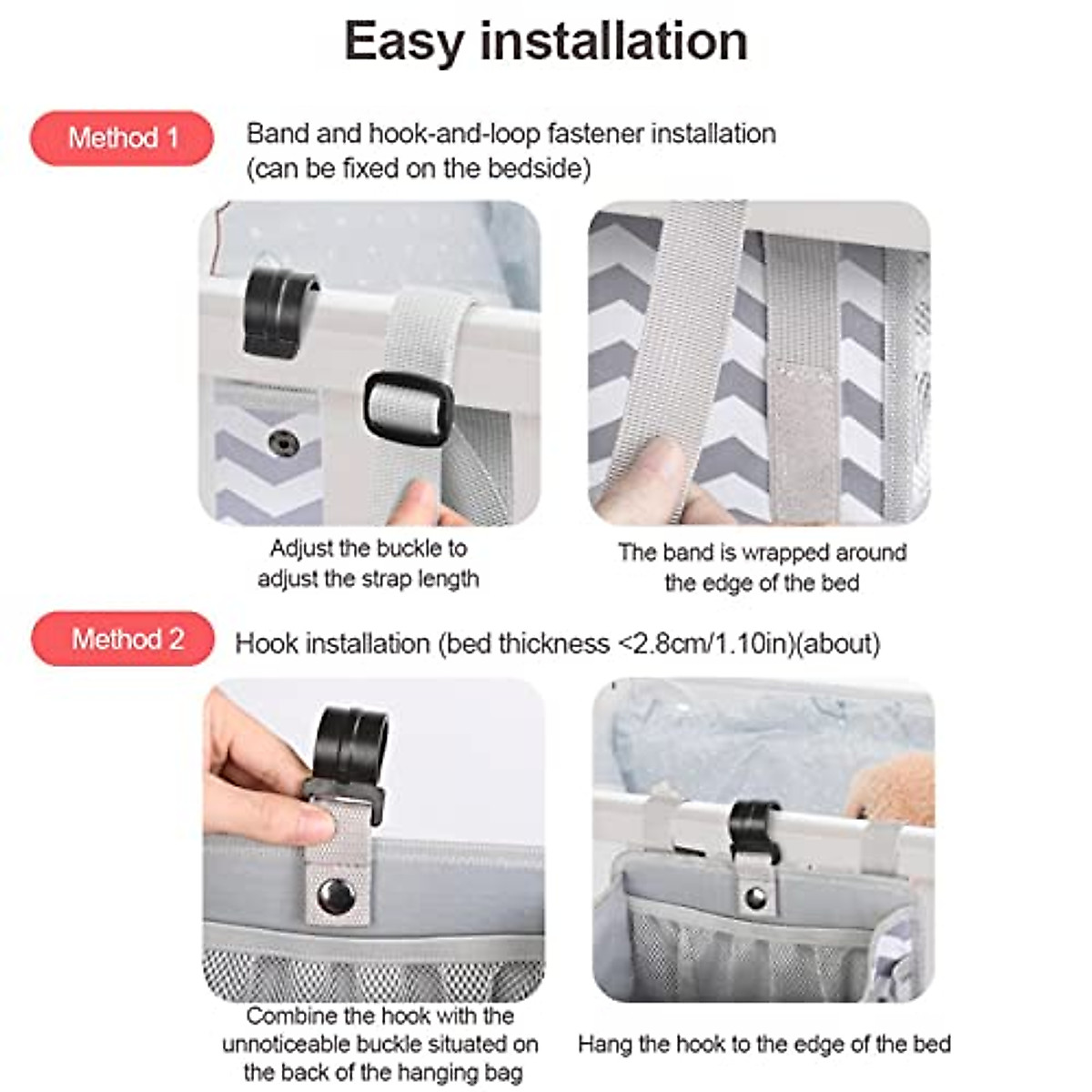 Easy installation

Method 1

Band and hook-and-loop fastener installation (can be fixed on the bedside)

Adjust the buckle to adjust the strap length

The band is wrapped around the edge of the bed

Method 2

Hook installation (bed thickness <2.8cm/1.10in)(about)

Combine the hook with the unnoticeable buckle situated on the back of the hanging bag

Hang the hook to the edge of the bed