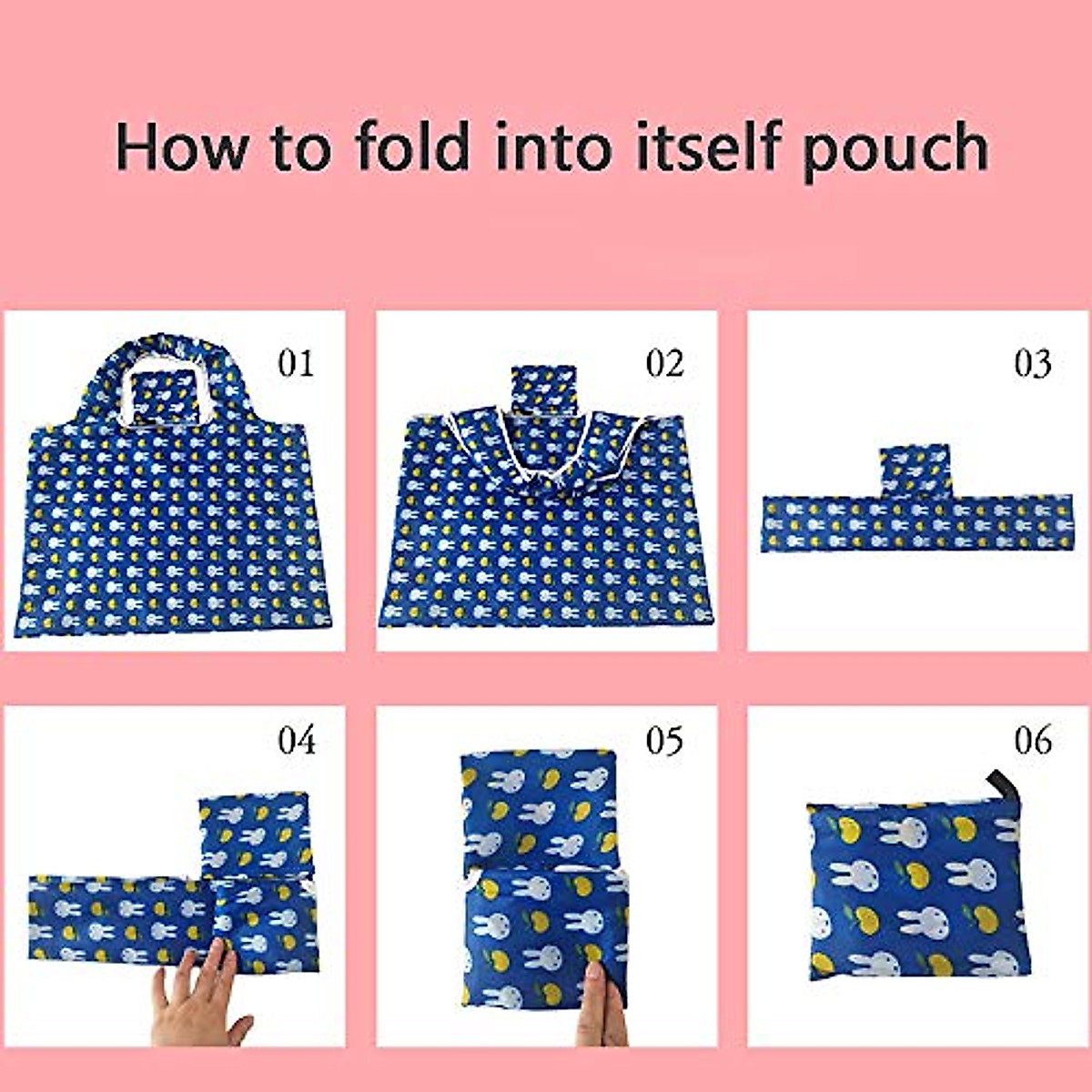 How to fold into itself pouch

01

02

03

04

05

06