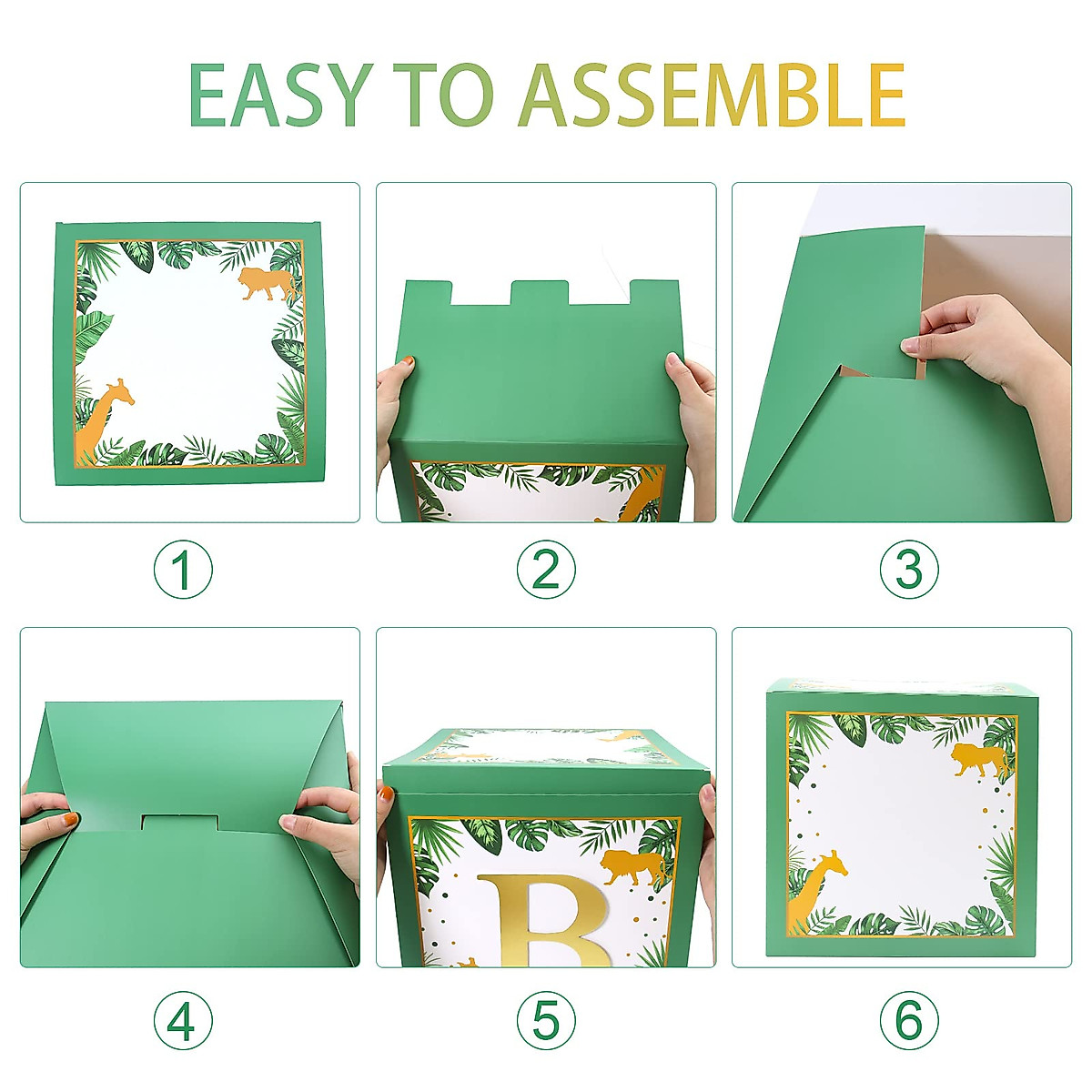 EASY TO ASSEMBLE

①

②

③

④

B

⑤

⑥