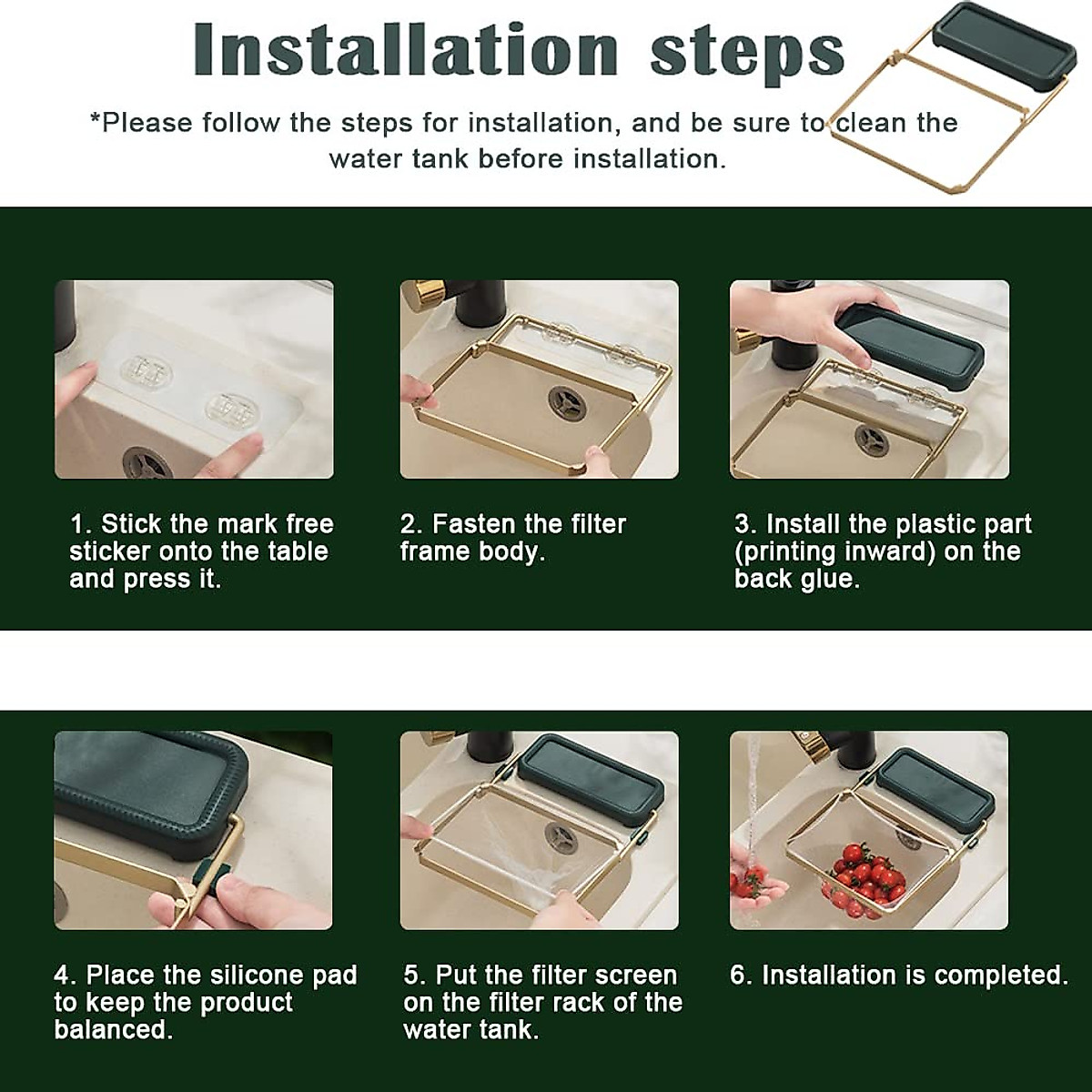 Installation steps

*Please follow the steps for installation, and be sure to clean the water tank before installation.

1. Stick the mark free sticker onto the table and press it.

2. Fasten the filter frame body.

3. Install the plastic part (printing inward) on the back glue.

4. Place the silicone pad to keep the product balanced.

5. Put the filter screen on the filter rack of the water tank.

6. Installation is completed.