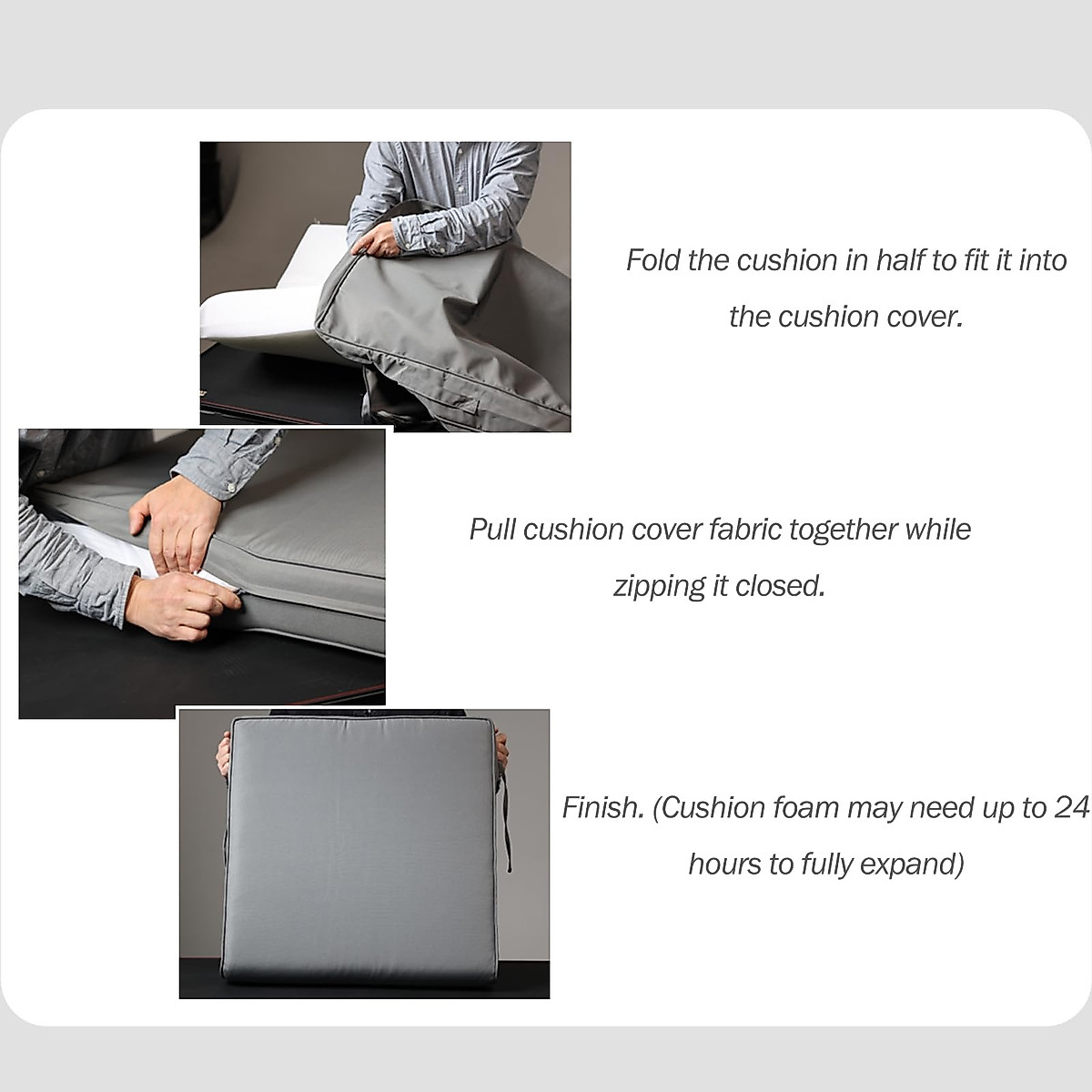 Fold the cushion in half to fit it into the cushion cover.

Pull cushion cover fabric together while zipping it closed.

Finish. (Cushion foam may need up to 24 hours to fully expand)