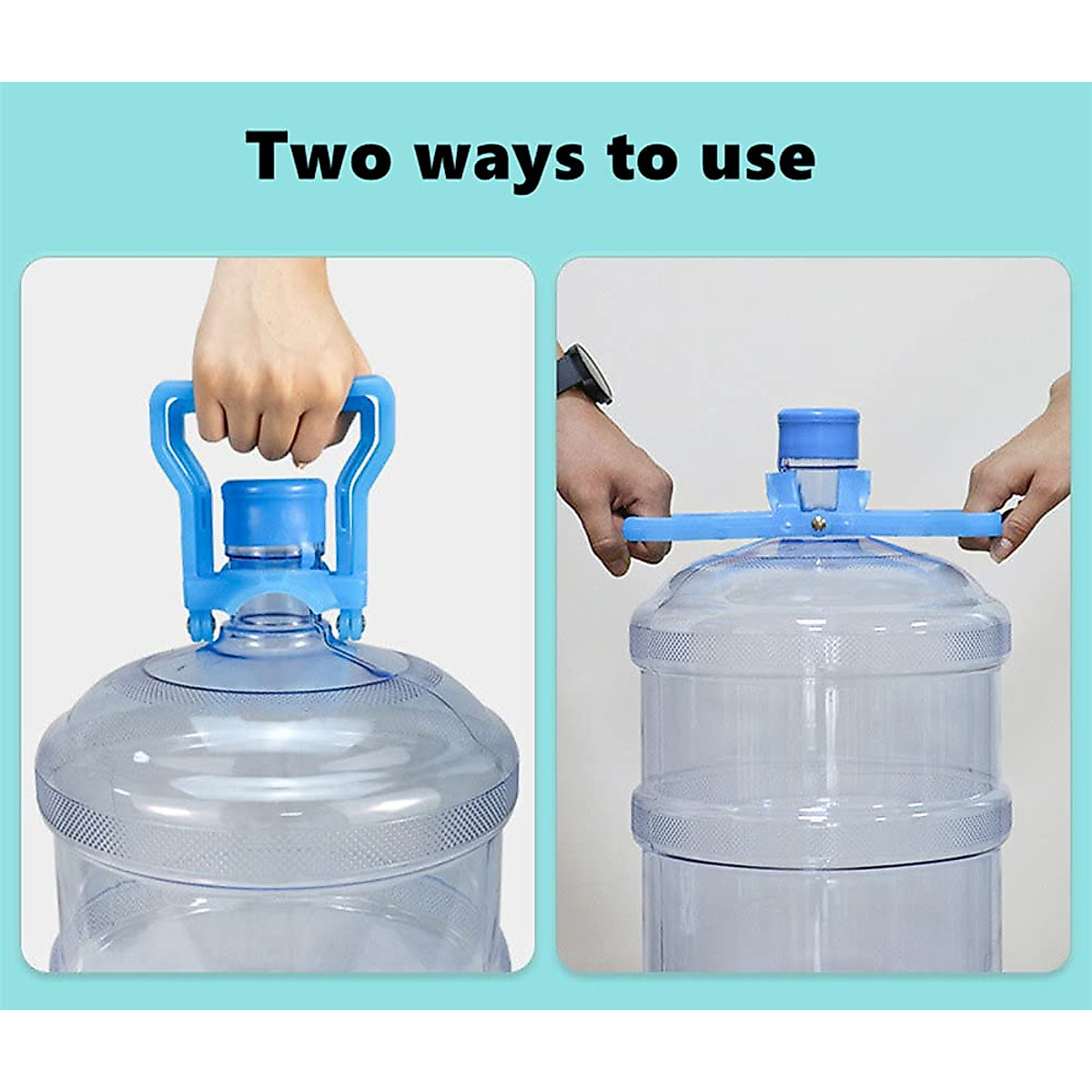 Two ways to use