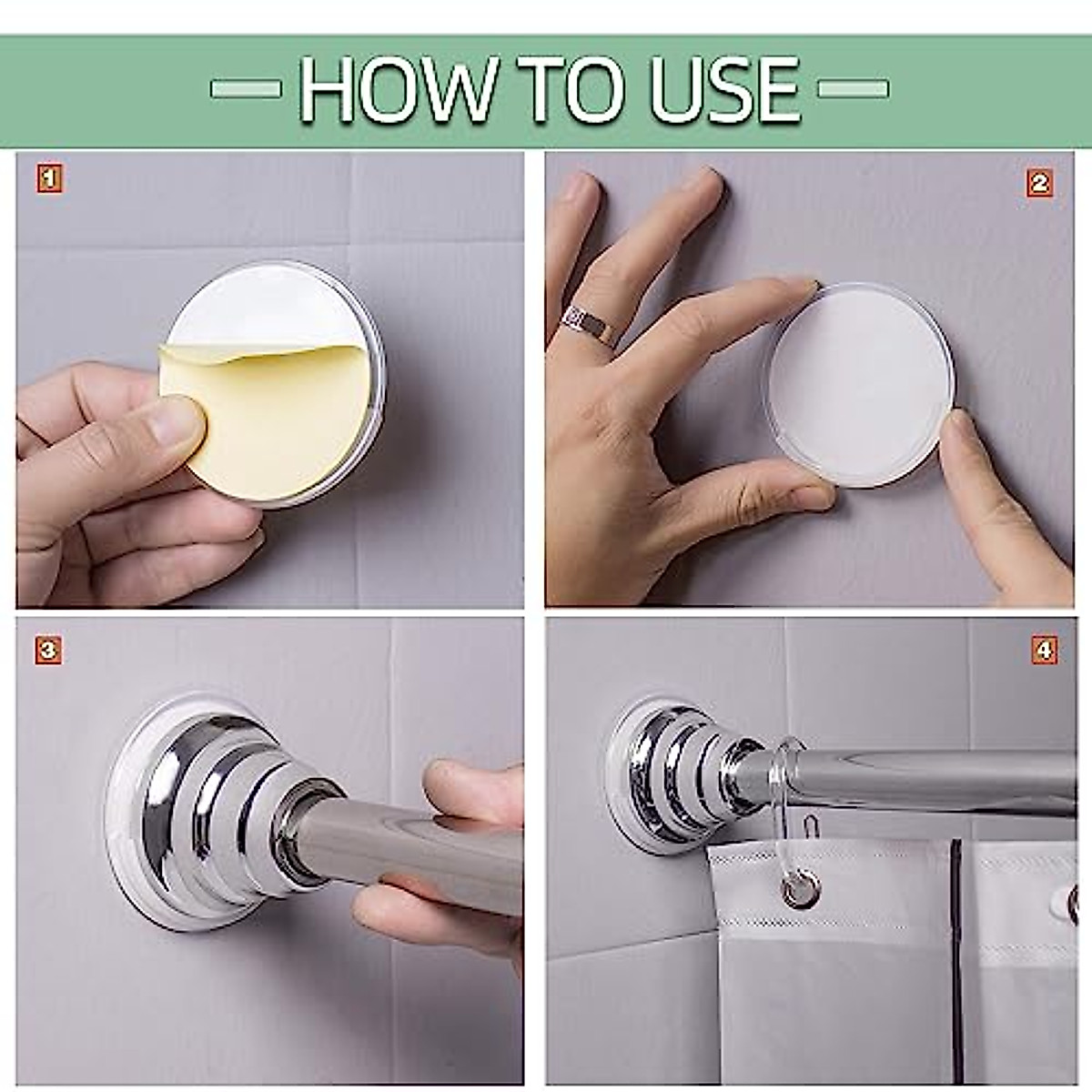 HOW TO USE

1

2

3

4