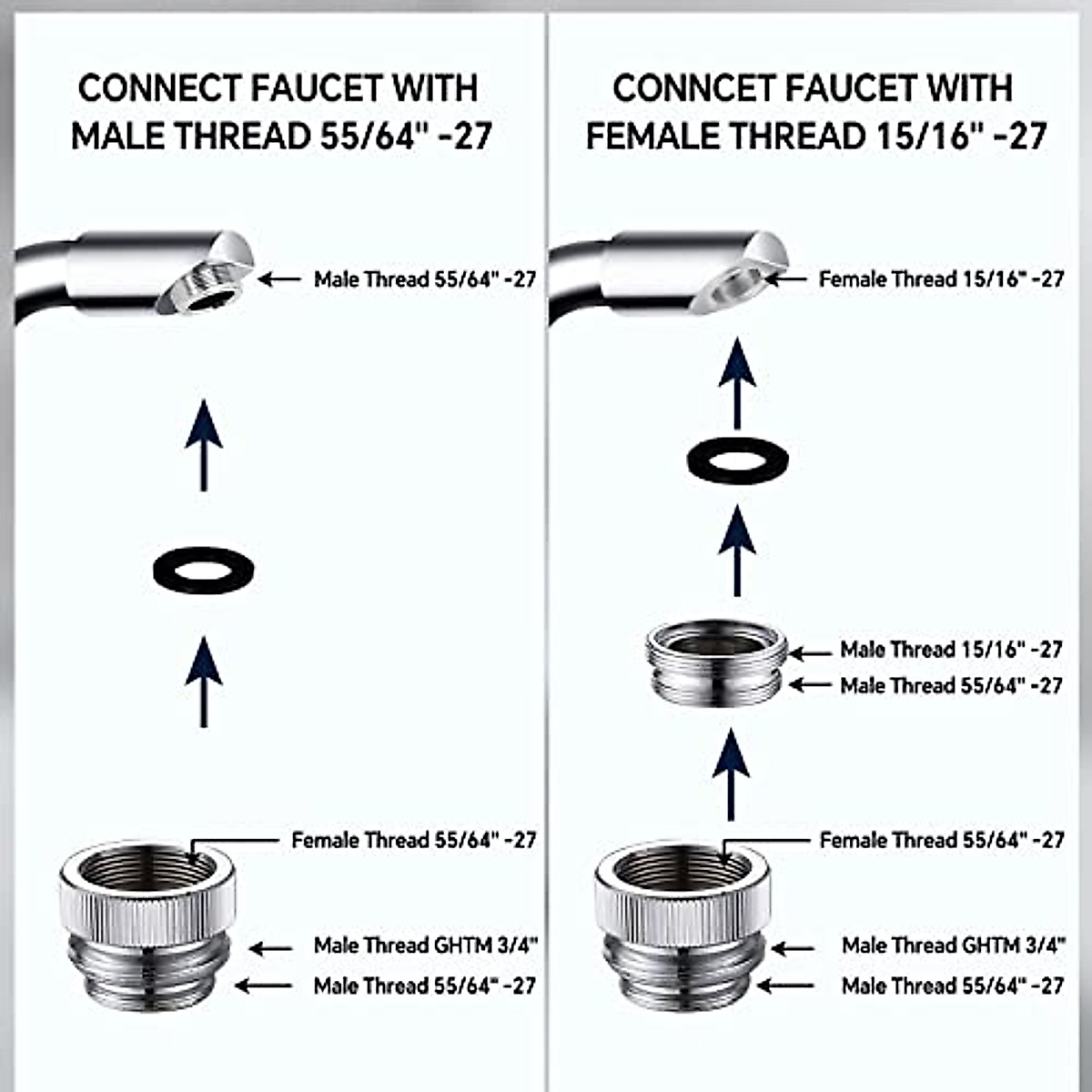 CONNECT FAUCET WITH MALE THREAD 55/64" -27

Male Thread 55/64" -27

Female Thread 55/64" -27

Male Thread GHTM 3/4"

Male Thread 55/64" -27

CONNCET FAUCET WITH FEMALE THREAD 15/16" -27

Female Thread 15/16" -27

Male Thread 15/16" -27

Male Thread 55/64" -27

Female Thread 55/64" -27

Male Thread GHTM 3/4"

Male Thread 55/64" -27