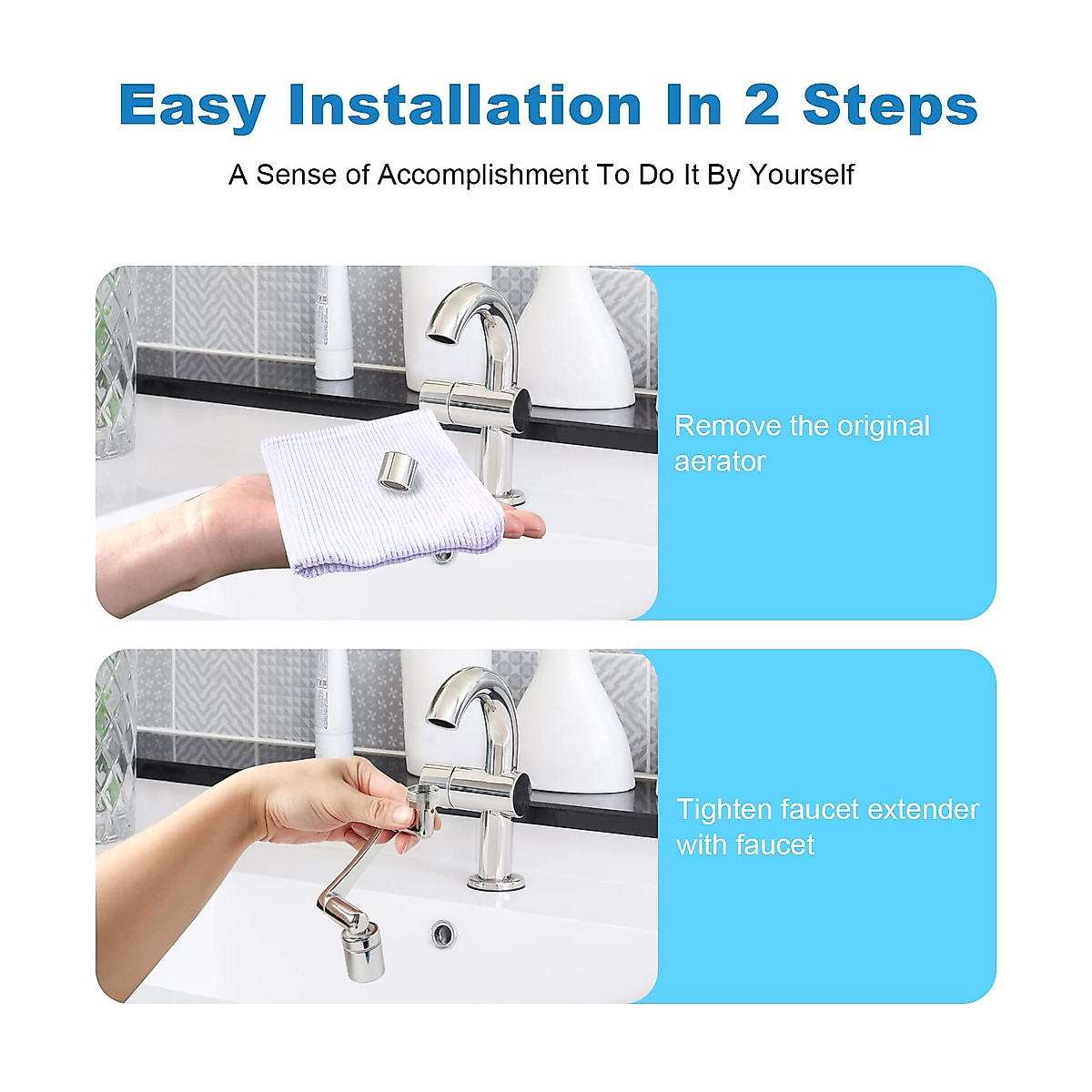 Easy Installation In 2 Steps

A Sense of Accomplishment To Do It By Yourself

Remove the original aerator

Tighten faucet extender with faucet