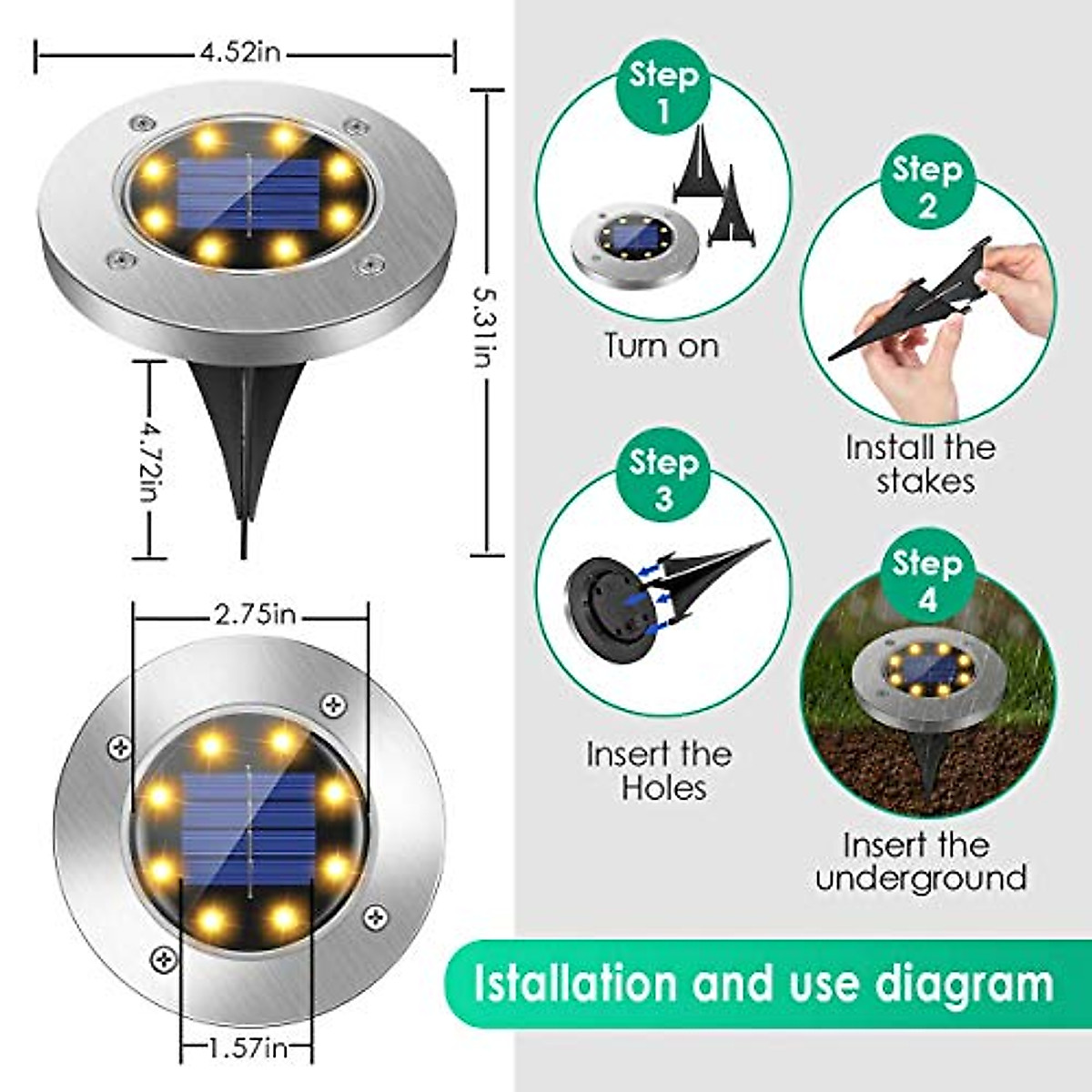 4.52in

5.31in

4.72in

2.75in

1.57in

Step 1

Turn on

Step 2

Install the stakes

Step 3

Insert the Holes

Step 4

Insert the underground

Istallation and use diagram