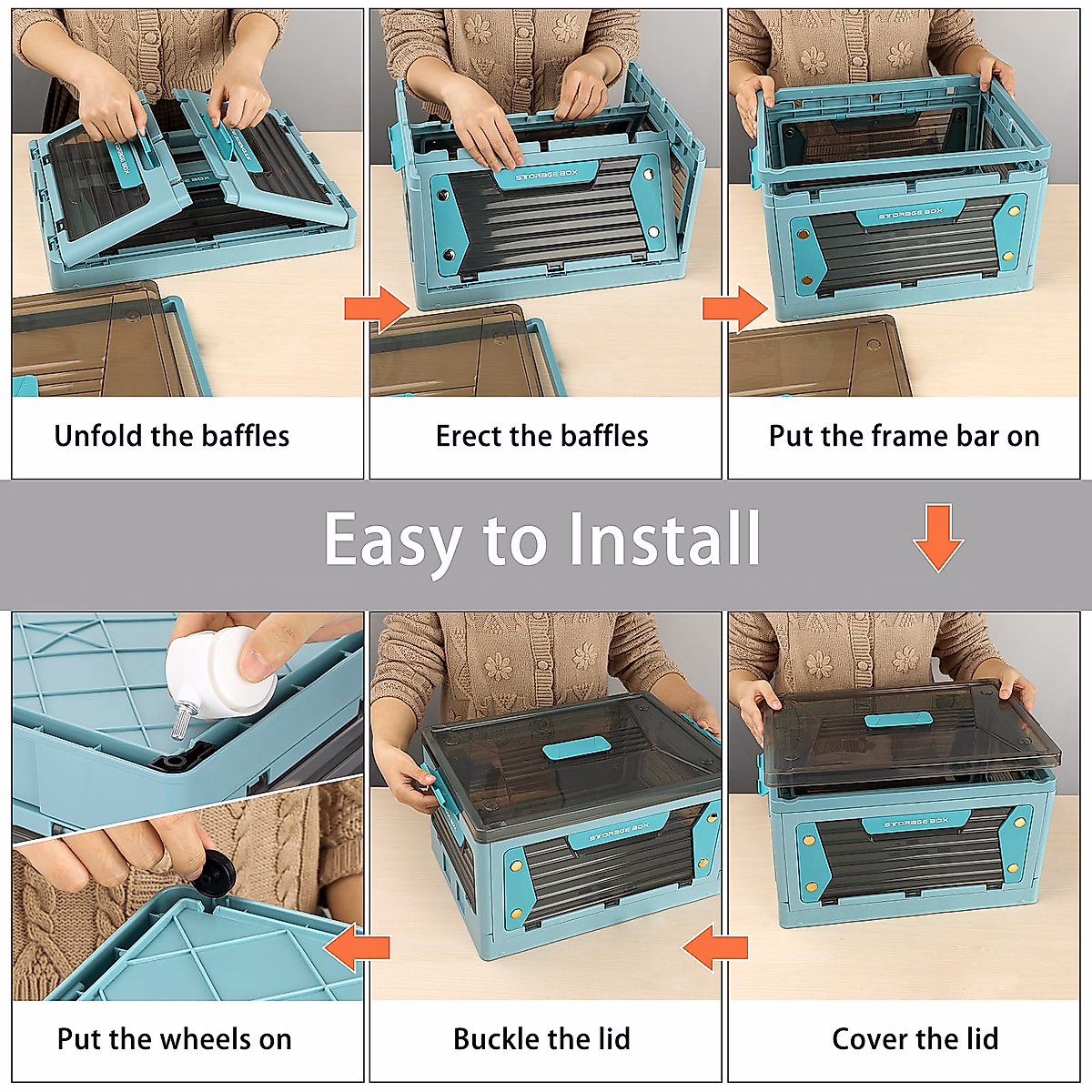 STORAGE BOX

Unfold the baffles

STORAGE BOX

Erect the baffles

STORAGE BOX

Put the frame bar on

Easy to Install

Put the wheels on

STORAGE BOX

Buckle the lid

STORAGE BOX

Cover the lid