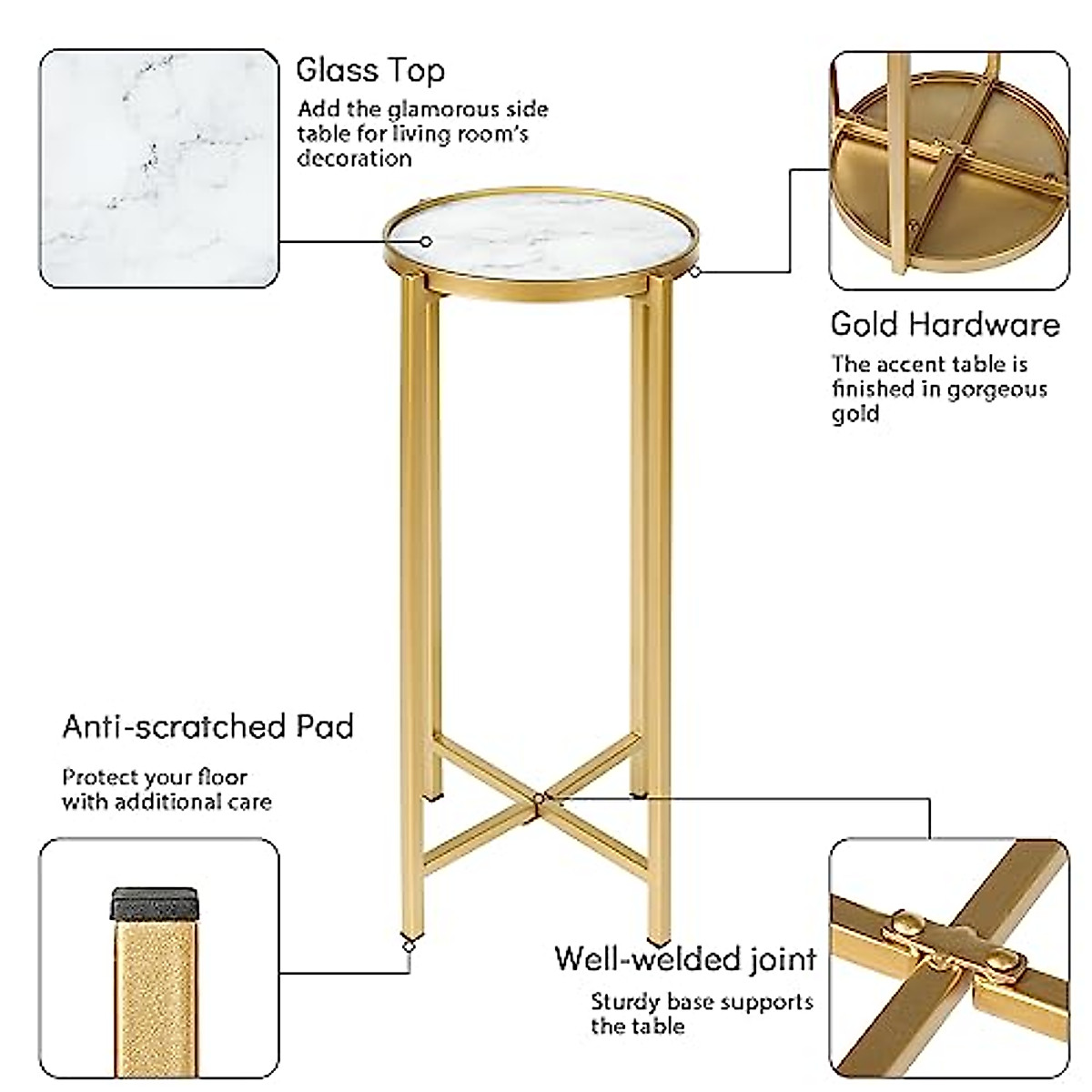 Glass Top

Add the glamorous side table for living room's decoration

Gold Hardware

The accent table is finished in gorgeous gold

Anti-scratched Pad

Protect your floor with additional care

Well-welded joint

Sturdy base supports the table