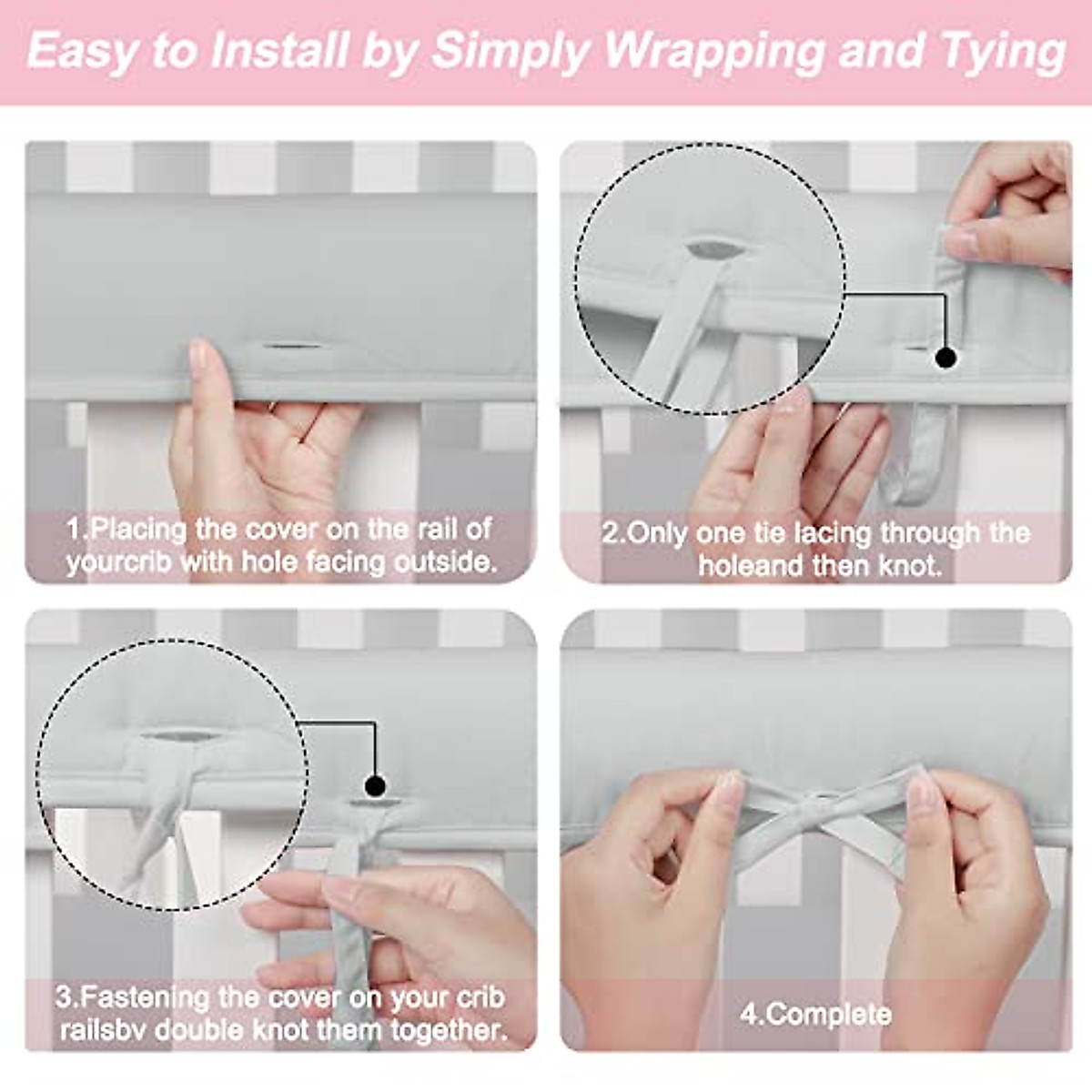 Easy to Install by Simply Wrapping and Tying

1.Placing the cover on the rail of yourcrib with hole facing outside.

2.Only one tie lacing through the holeand then knot.

3.Fastening the cover on your crib railsbv double knot them together.

4.Complete