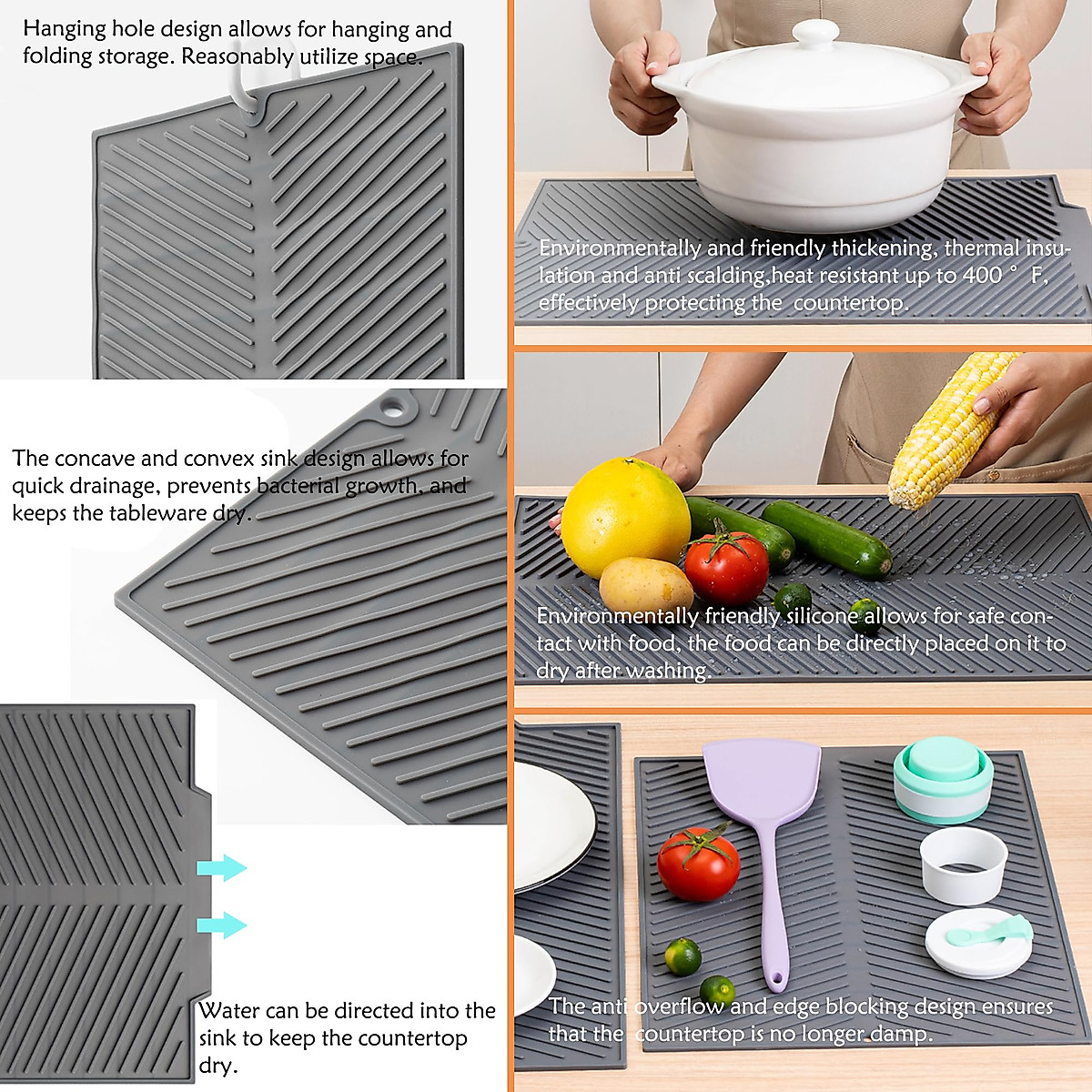 Hanging hole design allows for hanging and folding storage. Reasonably utilize space.

The concave and convex sink design allows for quick drainage, prevents bacterial growth, and keeps the tableware dry.

Water can be directed into the sink to keep the countertop dry.

Environmentally and friendly thickening, thermal insulation and anti scalding,heat resistant up to 400 ° F, effectively protecting the countertop.

Environmentally friendly silicone allows for safe contact with food, the food can be directly placed on it to dry after washing.

The anti overflow and edge blocking design ensures that the countertop is no longer damp.