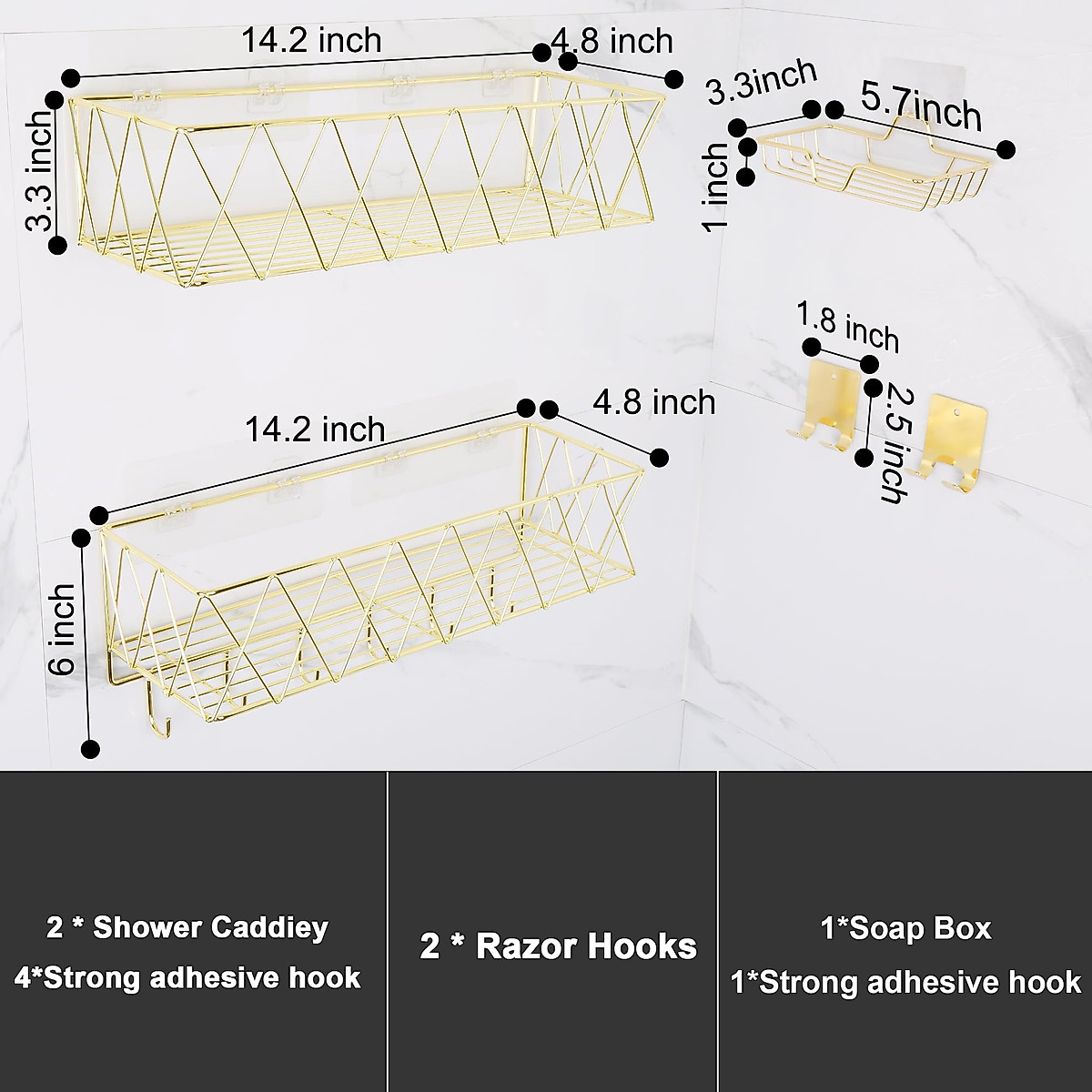 14.2 inch
4.8 inch
3.3 inch
3.3inch
5.7inch
1 inch
1.8 inch
2.5 inch
14.2 inch
4.8 inch
6 inch

2 * Shower Caddiey
4*Strong adhesive hook

2 * Razor Hooks

1*Soap Box
1*Strong adhesive hook