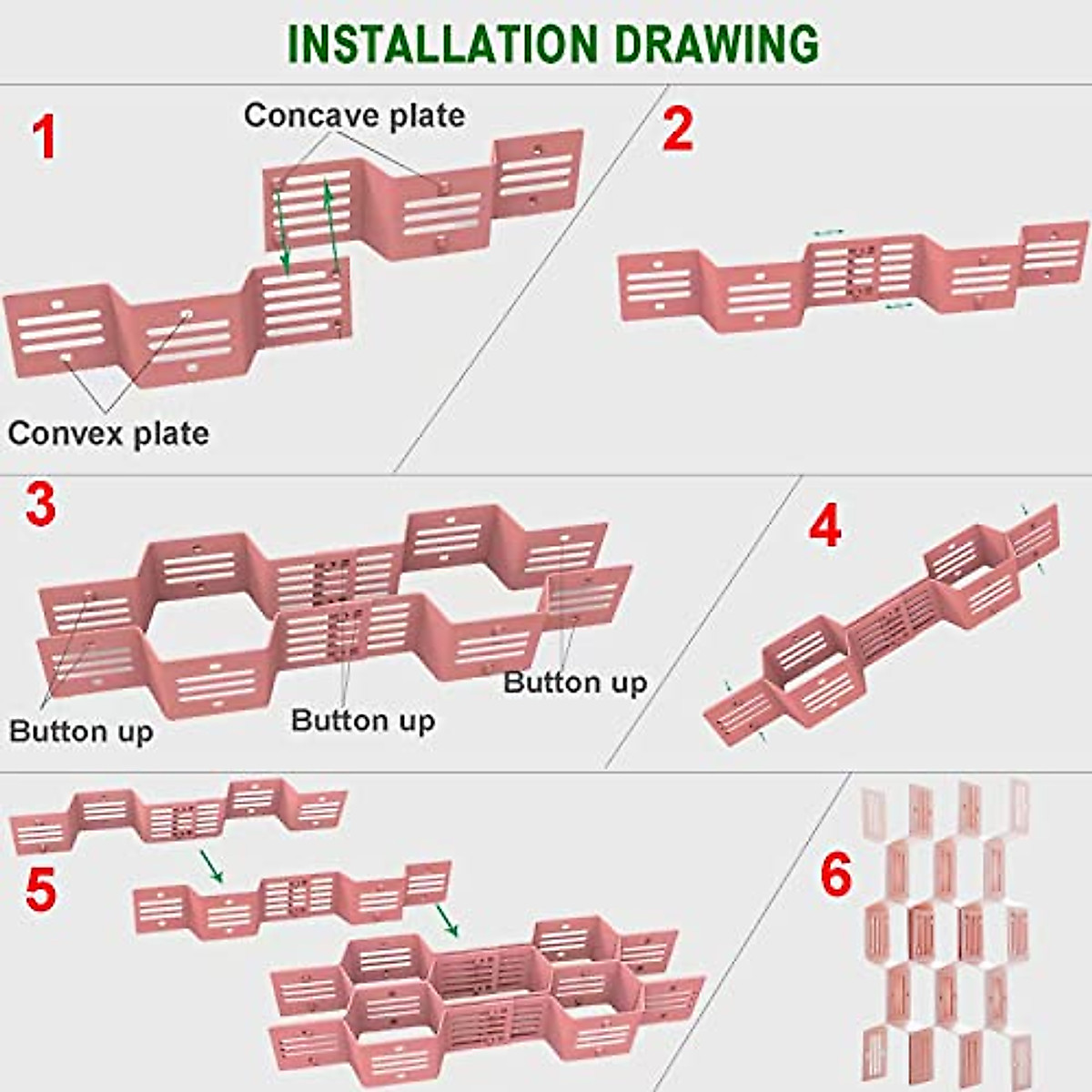 INSTALLATION DRAWING

1

Concave plate

Convex plate

2

3

Button up

Button up

Button up

4

5

6