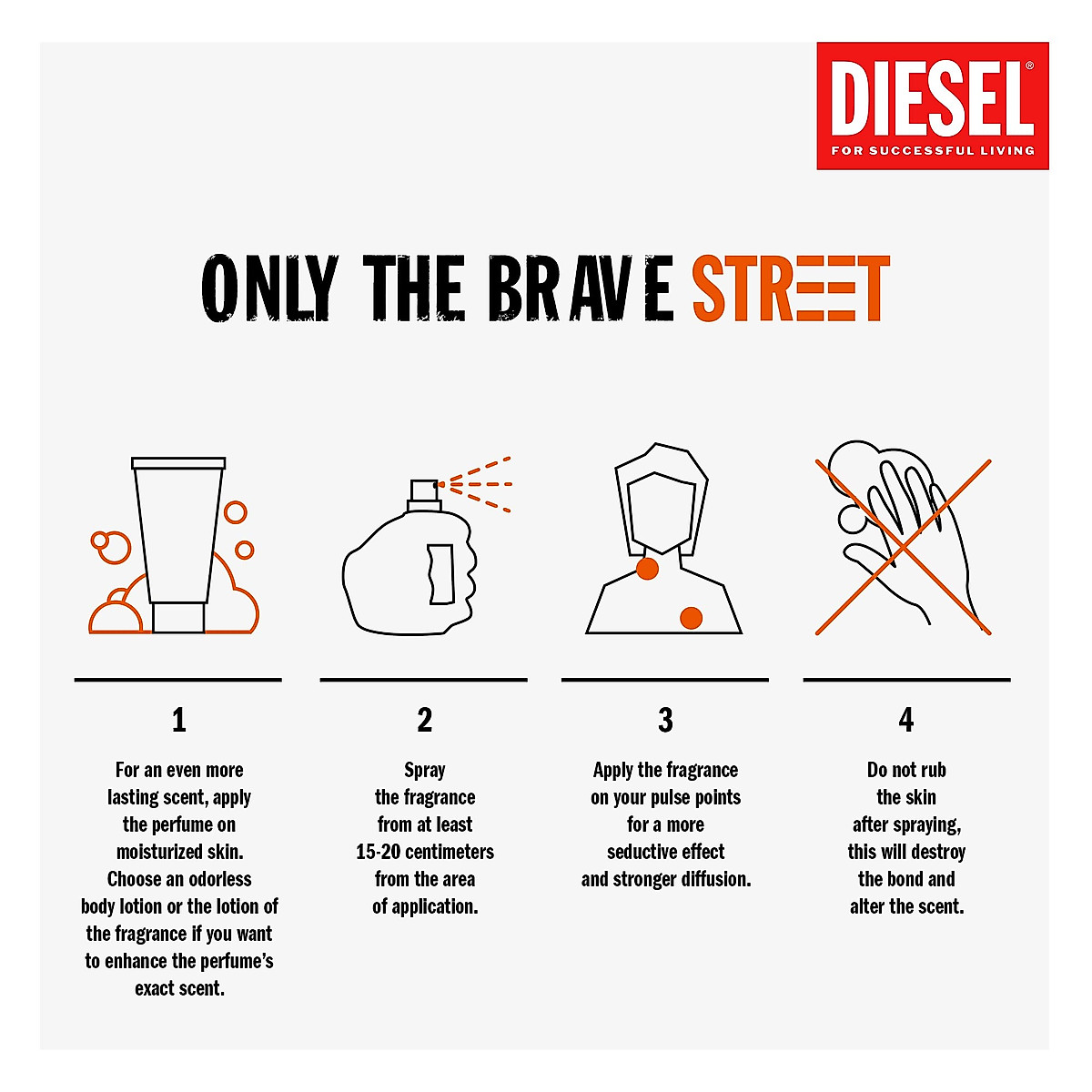 DIESEL®
FOR SUCCESSFUL LIVING

ONLY THE BRAVE STREET

1

For an even more lasting scent, apply the perfume on moisturized skin. Choose an odorless body lotion or the lotion of the fragrance if you want to enhance the perfume's exact scent.

2

Spray the fragrance from at least 15-20 centimeters from the area of application.

3

Apply the fragrance on your pulse points for a more seductive effect and stronger diffusion.

4

Do not rub the skin after spraying, this will destroy the bond and alter the scent.