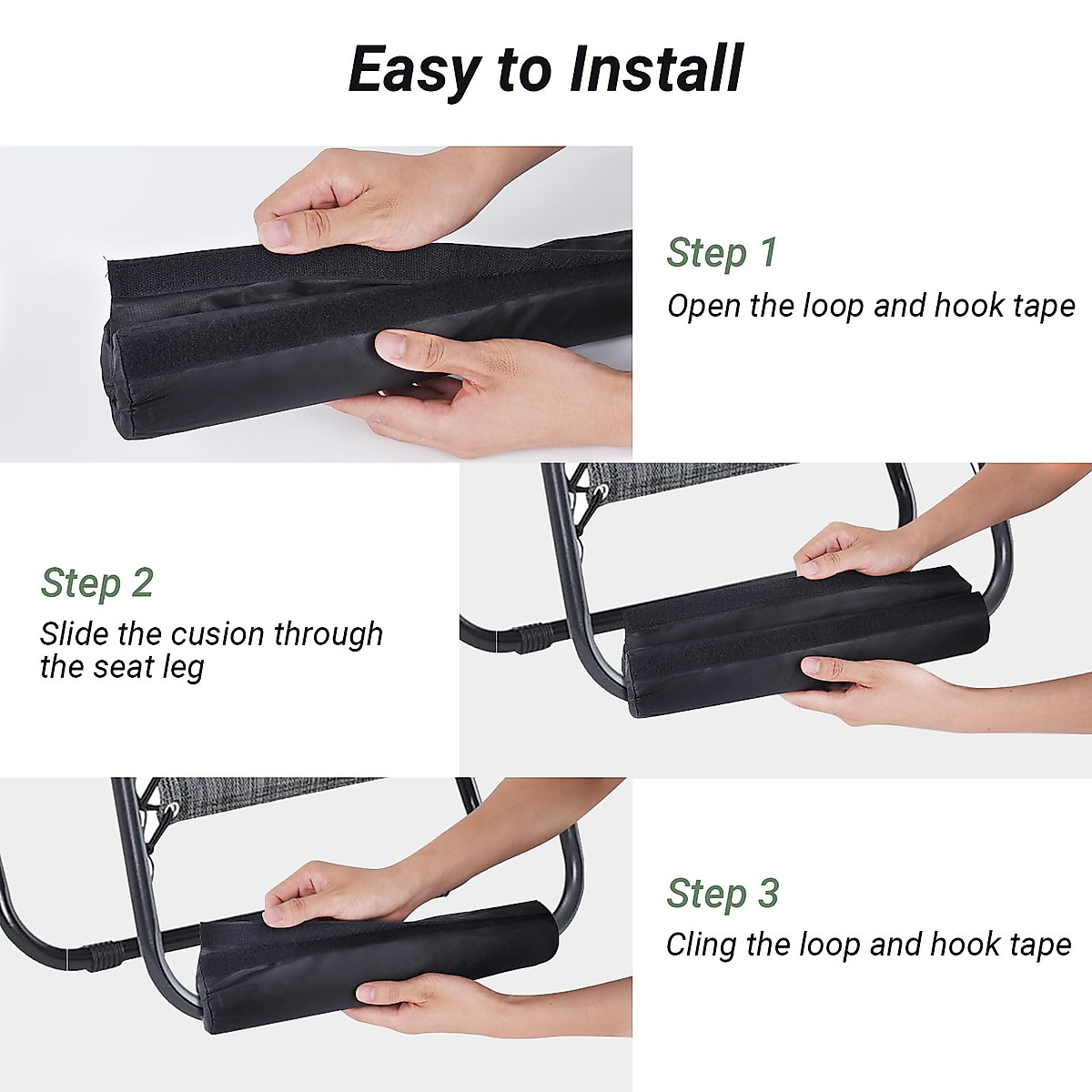 Easy to Install

Step 1
Open the loop and hook tape

Step 2
Slide the cusion through the seat leg

Step 3
Cling the loop and hook tape