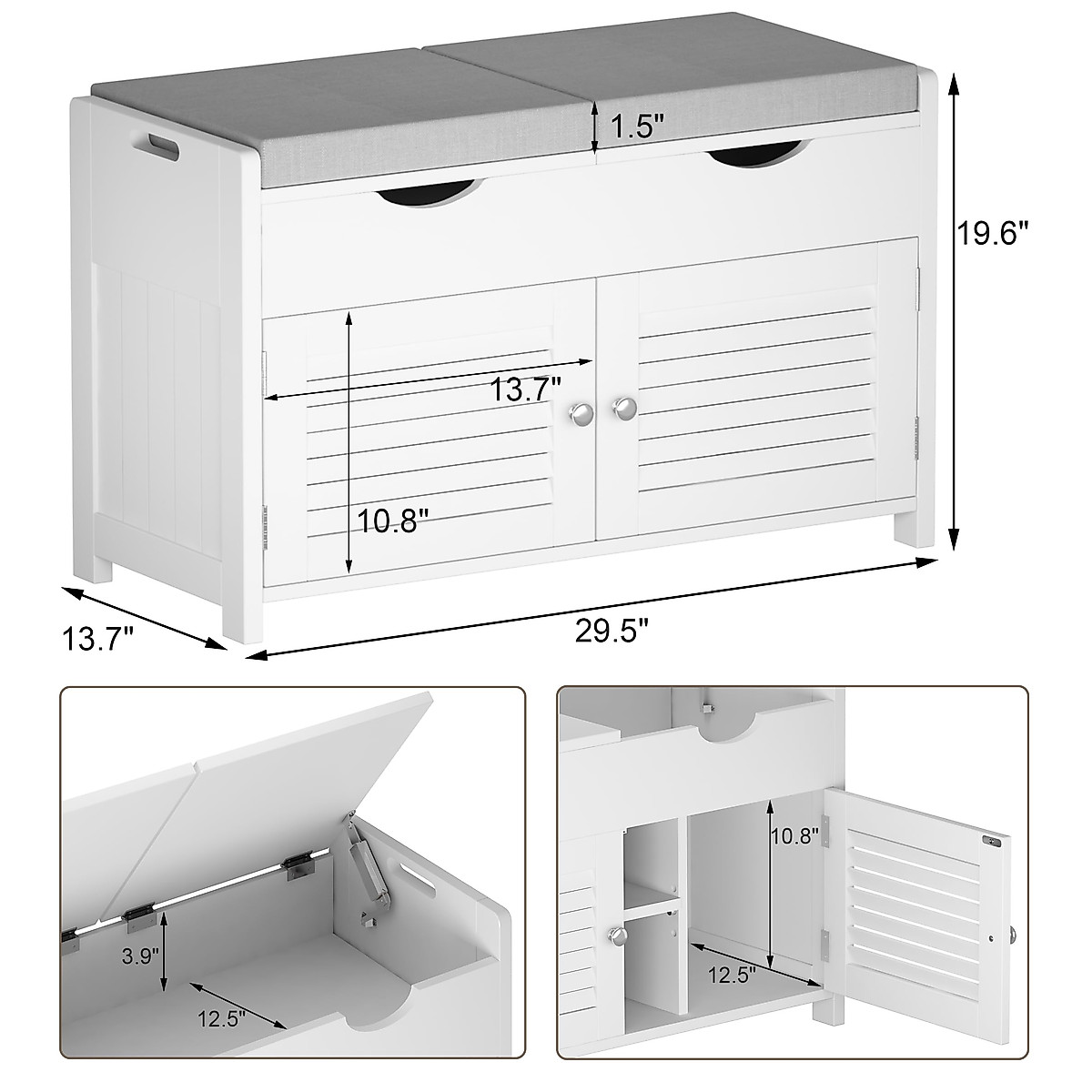 1.5"

19.6"

13.7"

10.8"

13.7"

29.5"

3.9"

12.5"

10.8"

12.5"