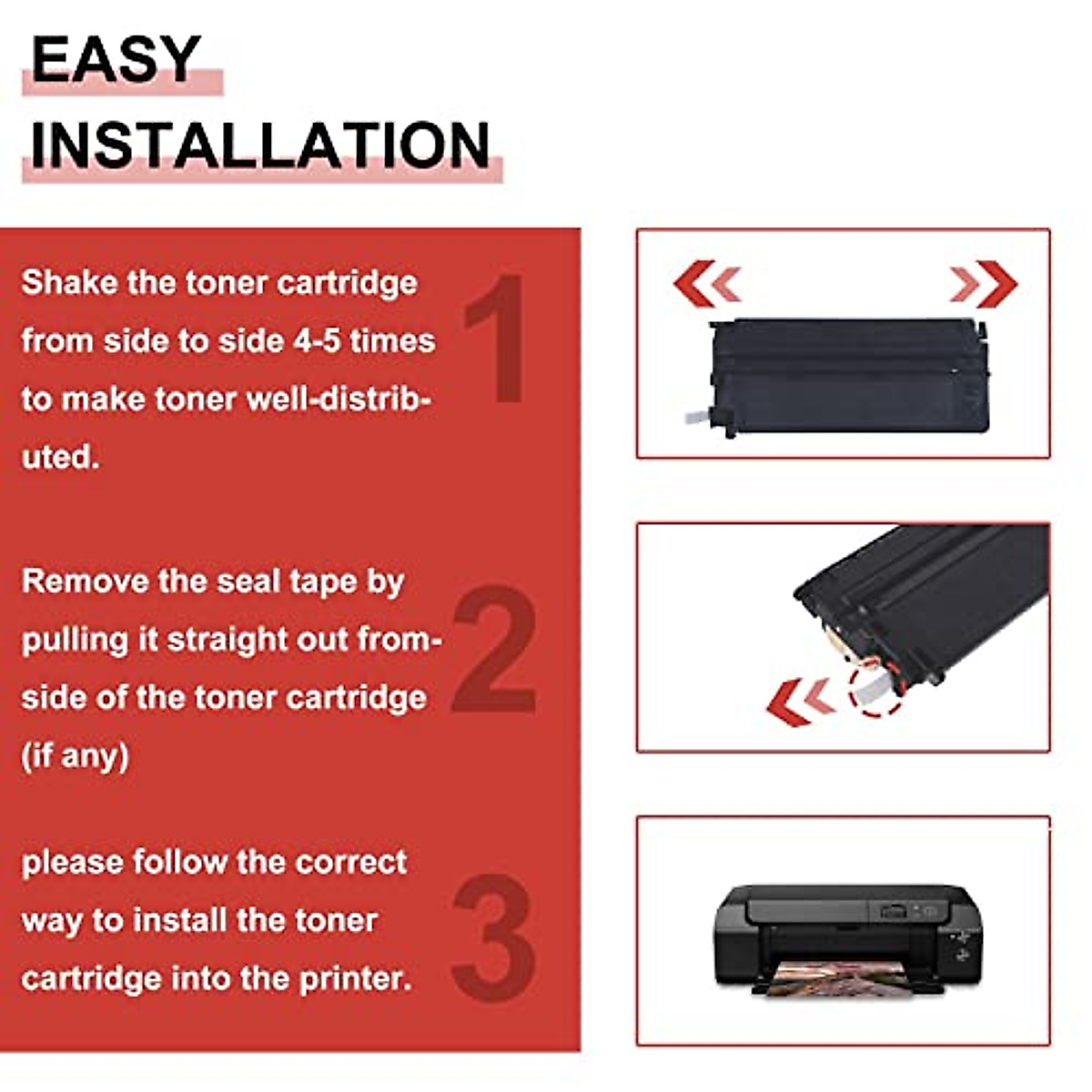 EASY INSTALLATION

Shake the toner cartridge from side to side 4-5 times to make toner well-distributed.

1

Remove the seal tape by pulling it straight out from-side of the toner cartridge (if any)

2

please follow the correct way to install the toner cartridge into the printer.

3