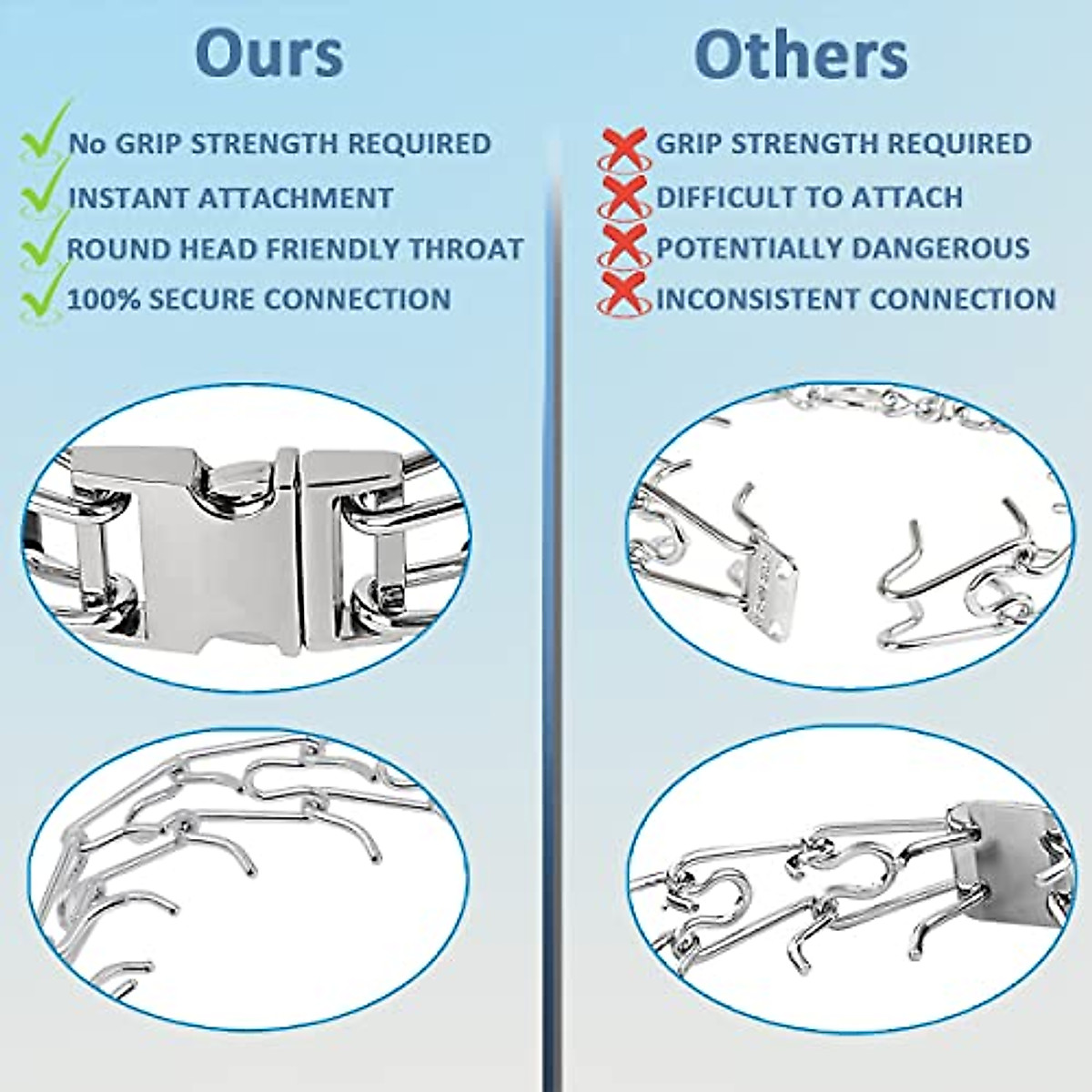 Ours

No GRIP STRENGTH REQUIRED
INSTANT ATTACHMENT
ROUND HEAD FRIENDLY THROAT
100% SECURE CONNECTION

Others

GRIP STRENGTH REQUIRED
DIFFICULT TO ATTACH
POTENTIALLY DANGEROUS
INCONSISTENT CONNECTION