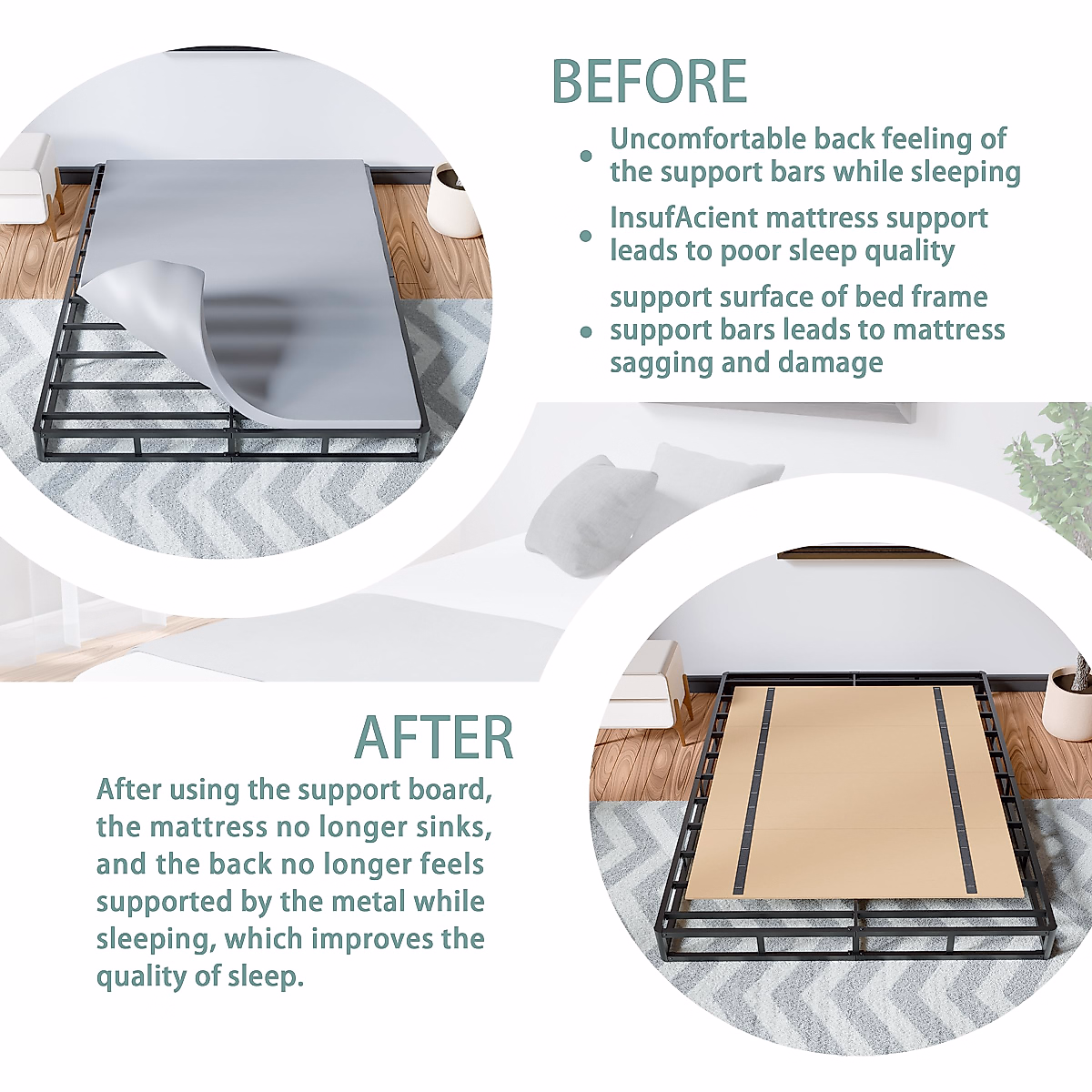 BEFORE

• Uncomfortable back feeling of the support bars while sleeping

• InsufAcient mattress support leads to poor sleep quality

• support surface of bed frame support bars leads to mattress sagging and damage

AFTER

After using the support board, the mattress no longer sinks, and the back no longer feels supported by the metal while sleeping, which improves the quality of sleep.