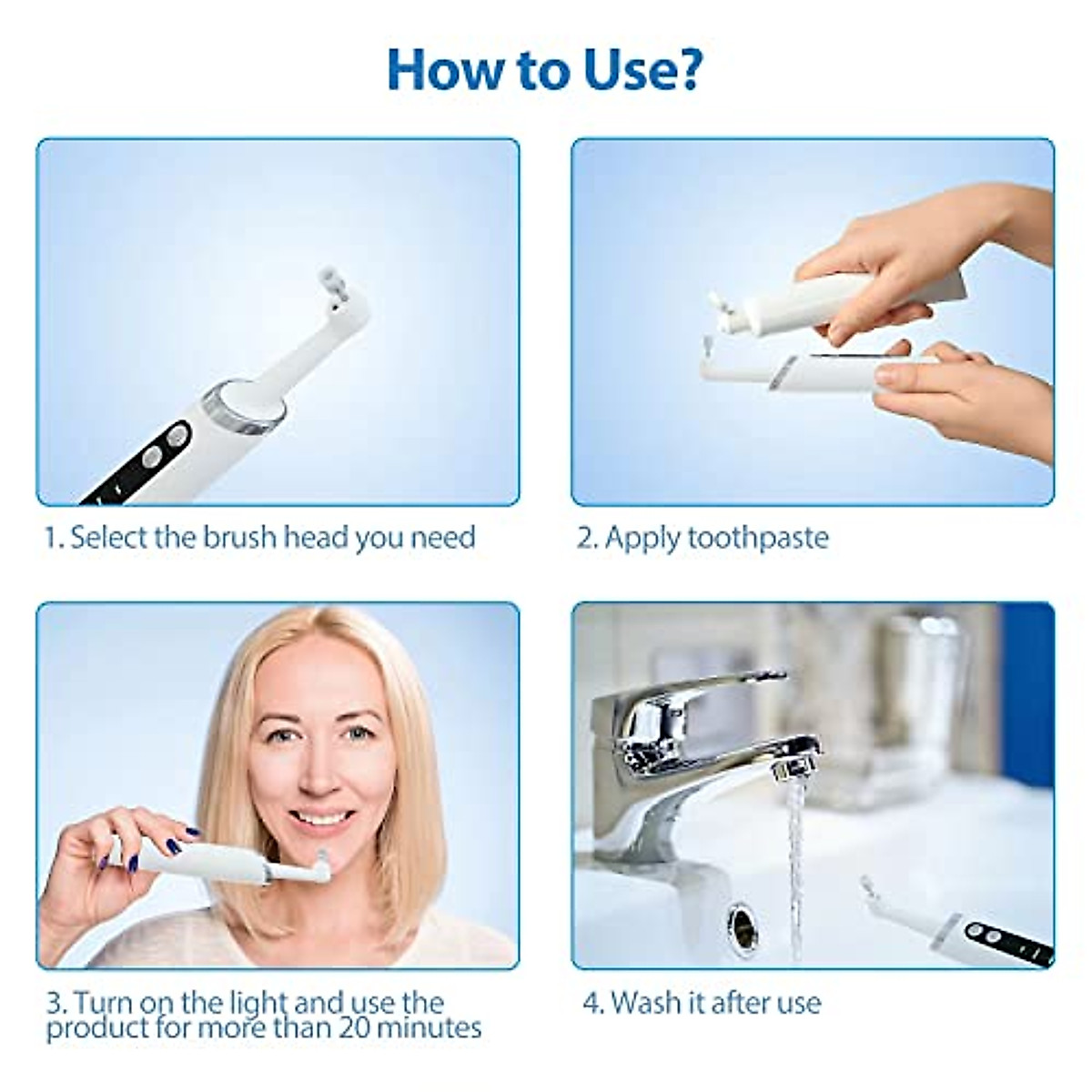 How to Use?

1. Select the brush head you need

2. Apply toothpaste

3. Turn on the light and use the product for more than 20 minutes

4. Wash it after use