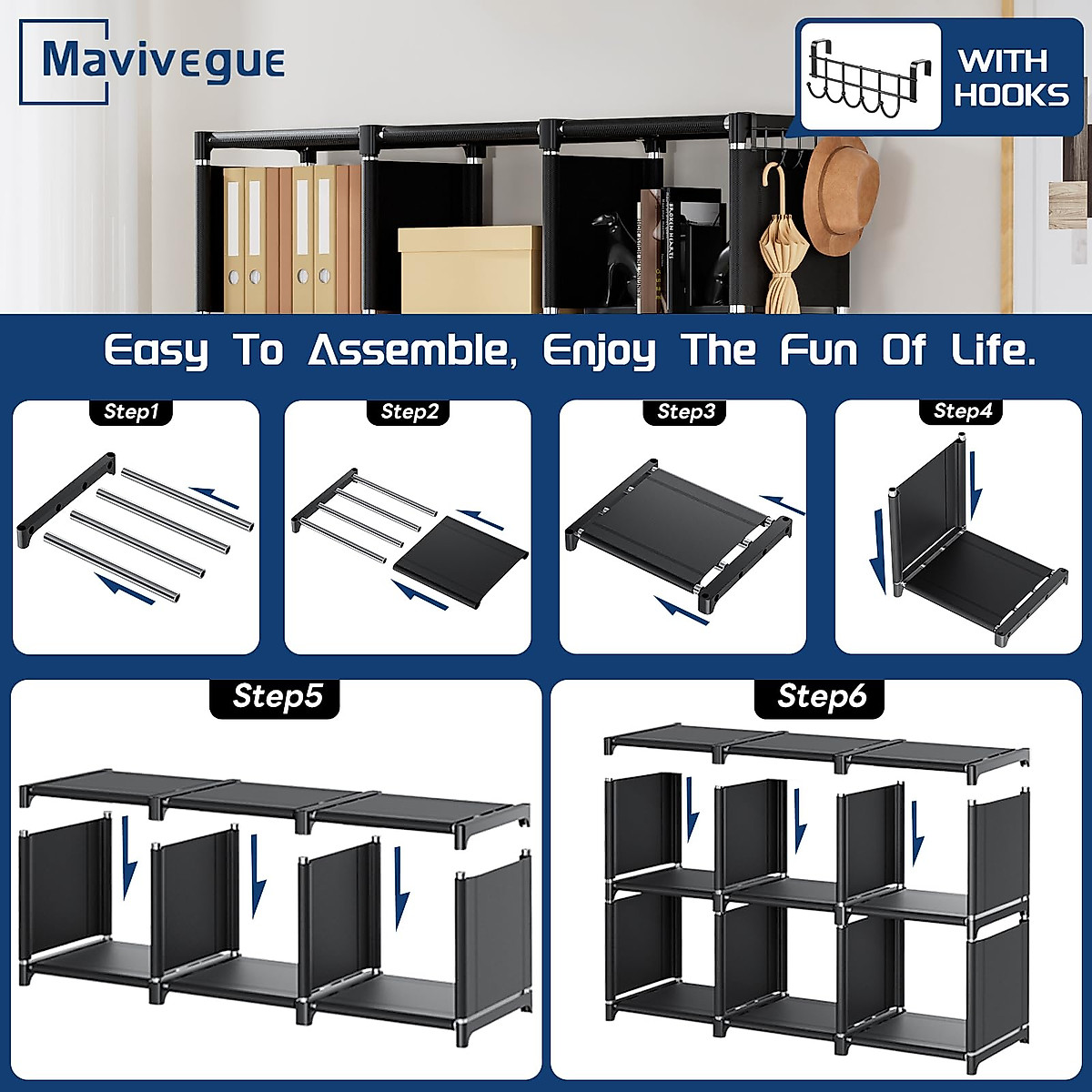 Mavivegue

WITH HOOKS

BROKEN HEARTS

Easy To Assemble, Enjoy The Fun Of Life.

Step1

Step2

Step3

Step4

Step5

Step6