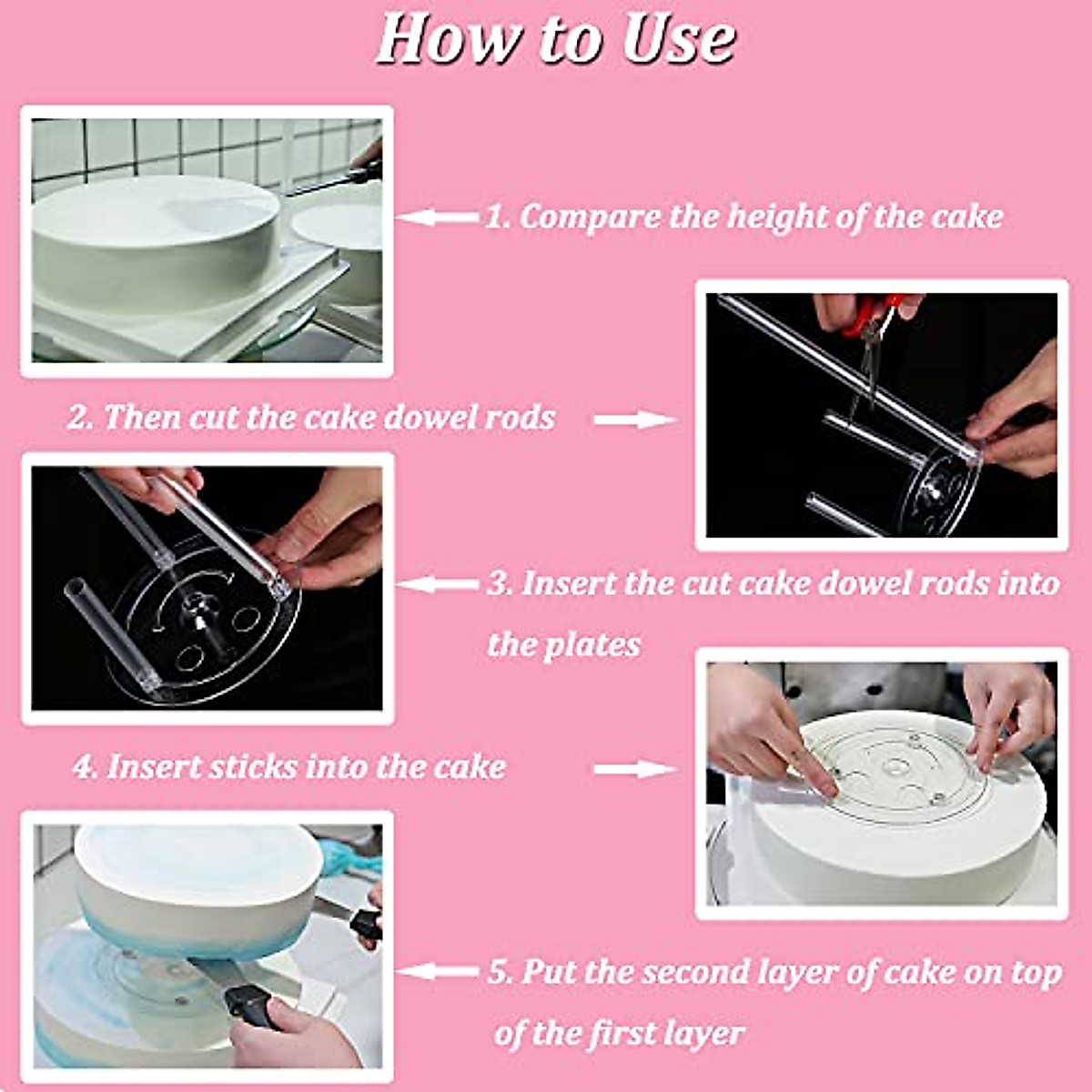 How to Use

1. Compare the height of the cake

2. Then cut the cake dowel rods

3. Insert the cut cake dowel rods into the plates

4. Insert sticks into the cake

5. Put the second layer of cake on top of the first layer