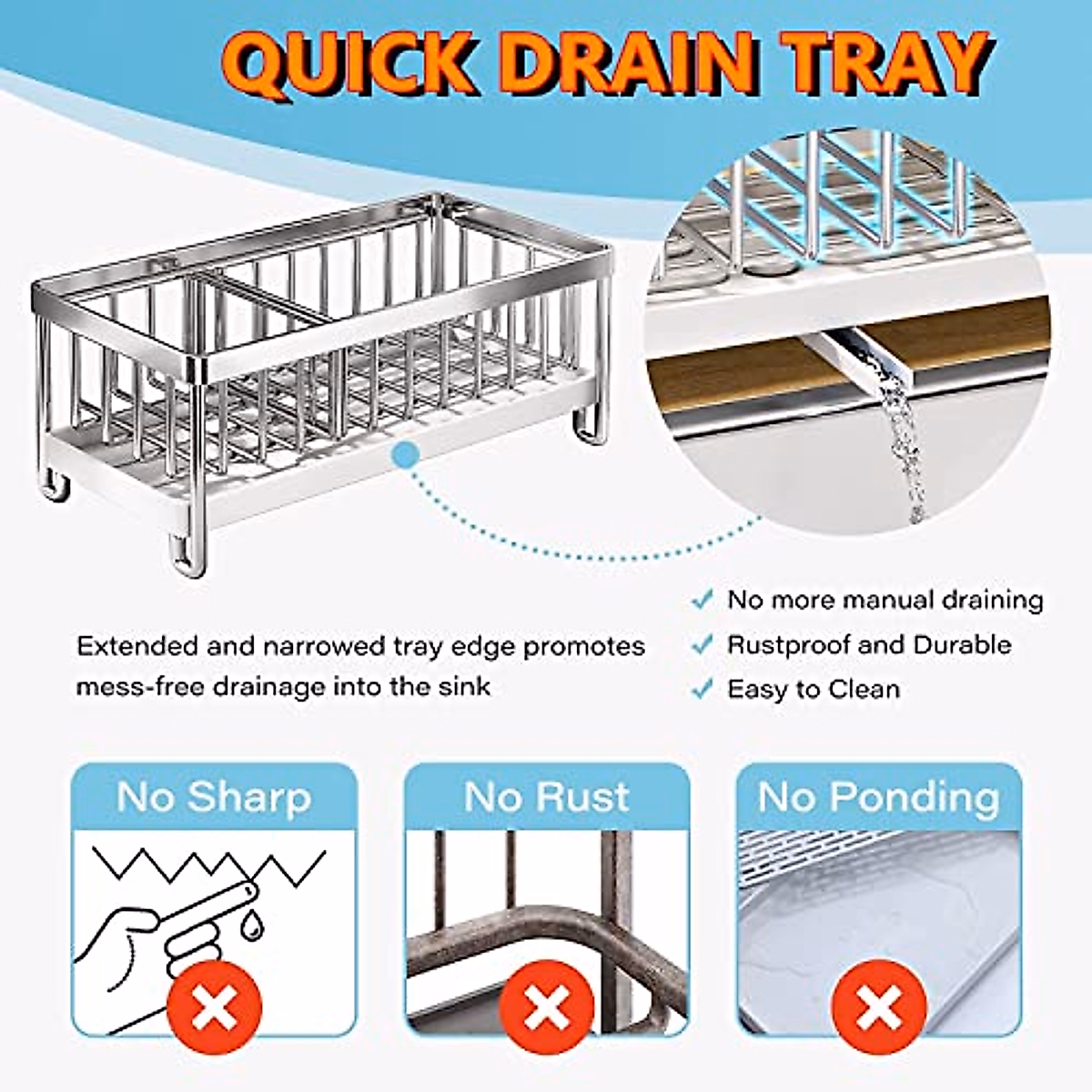 QUICK DRAIN TRAY

Extended and narrowed tray edge promotes mess-free drainage into the sink

No more manual draining
Rustproof and Durable
Easy to Clean

No Sharp

No Rust

No Ponding