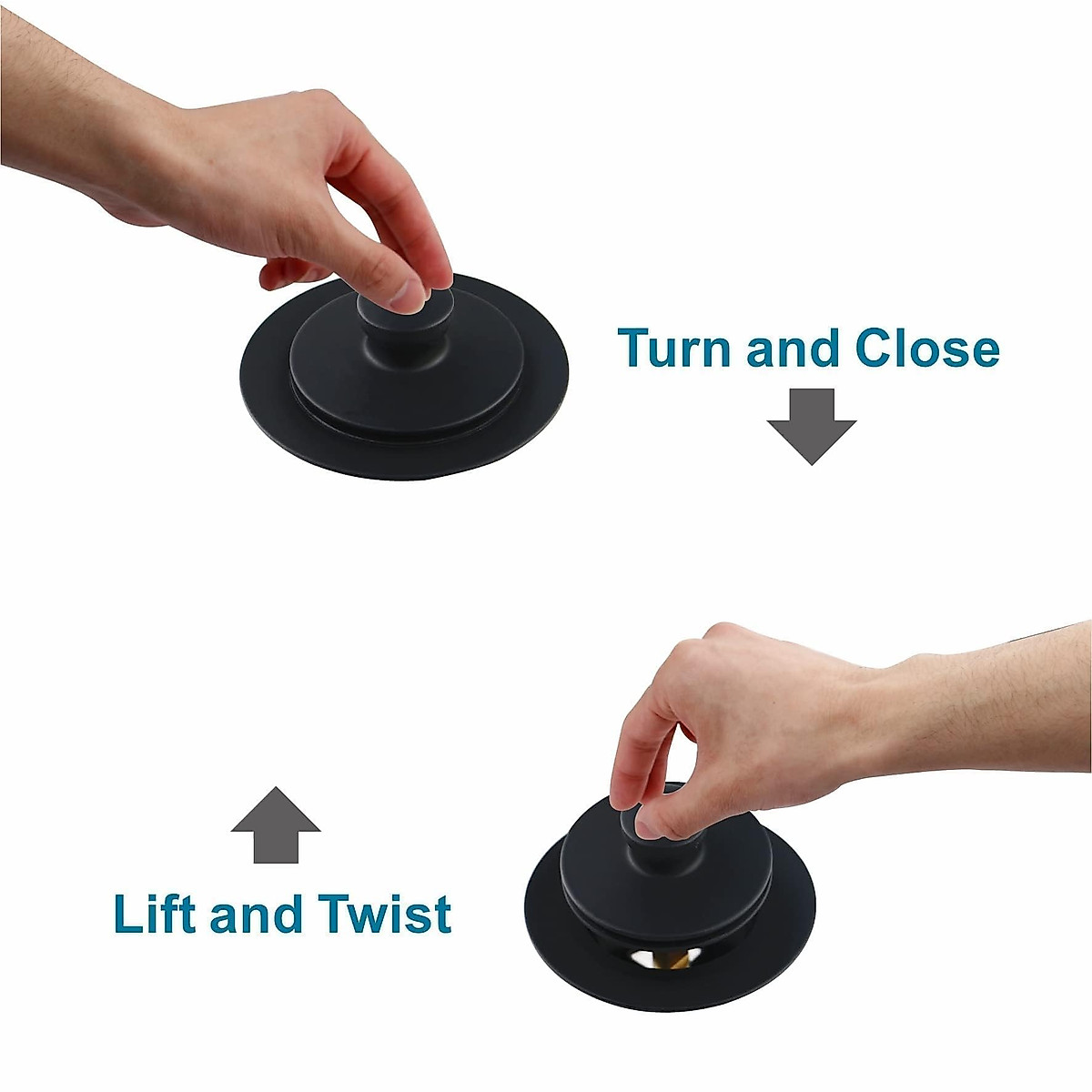 Turn and Close

Lift and Twist