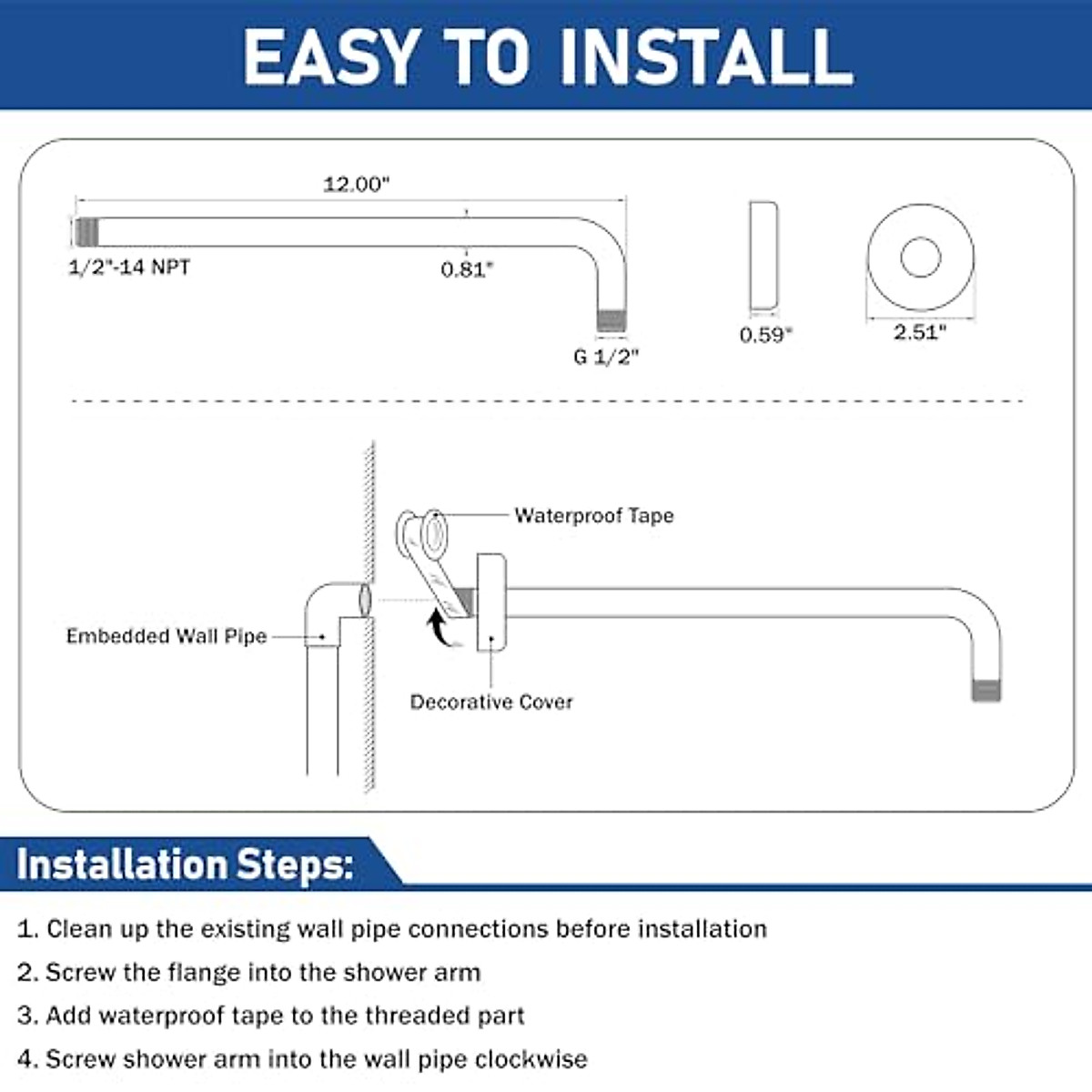 EASY TO INSTALL

12.00"

1/2"-14 NPT

0.81"

G 1/2"

0.59"

2.51"

Waterproof Tape

Embedded Wall Pipe

Decorative Cover

Installation Steps:

1. Clean up the existing wall pipe connections before installation

2. Screw the flange into the shower arm

3. Add waterproof tape to the threaded part

4. Screw shower arm into the wall pipe clockwise