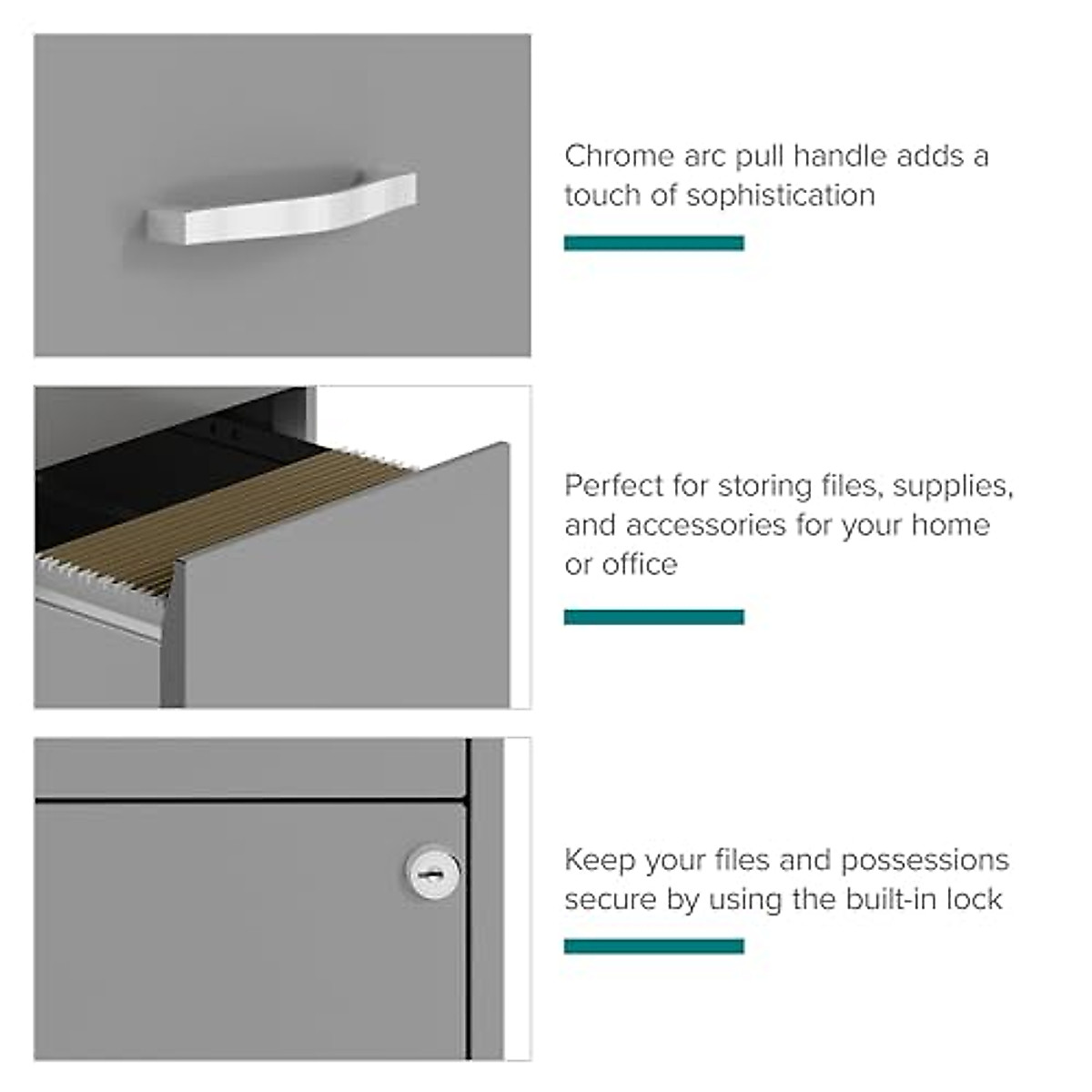 Chrome arc pull handle adds a touch of sophistication

Perfect for storing files, supplies, and accessories for your home or office

Keep your files and possessions secure by using the built-in lock