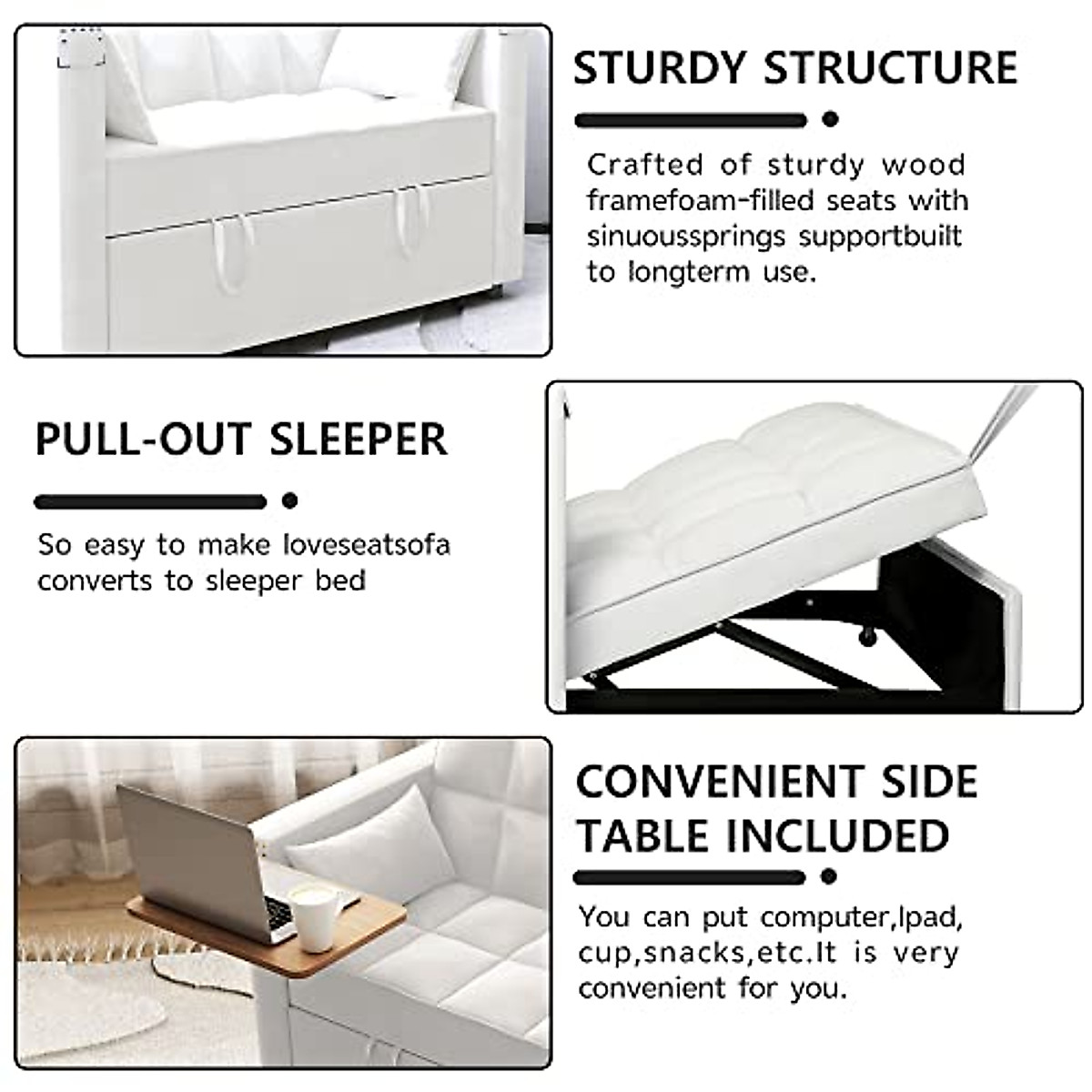 STURDY STRUCTURE

Crafted of sturdy wood framefoam-filled seats with sinuoussprings supportbuilt to longterm use.

PULL-OUT SLEEPER

So easy to make loveseatsofa converts to sleeper bed

CONVENIENT SIDE TABLE INCLUDED

You can put computer,lpad, cup,snacks,etc.It is very convenient for you.