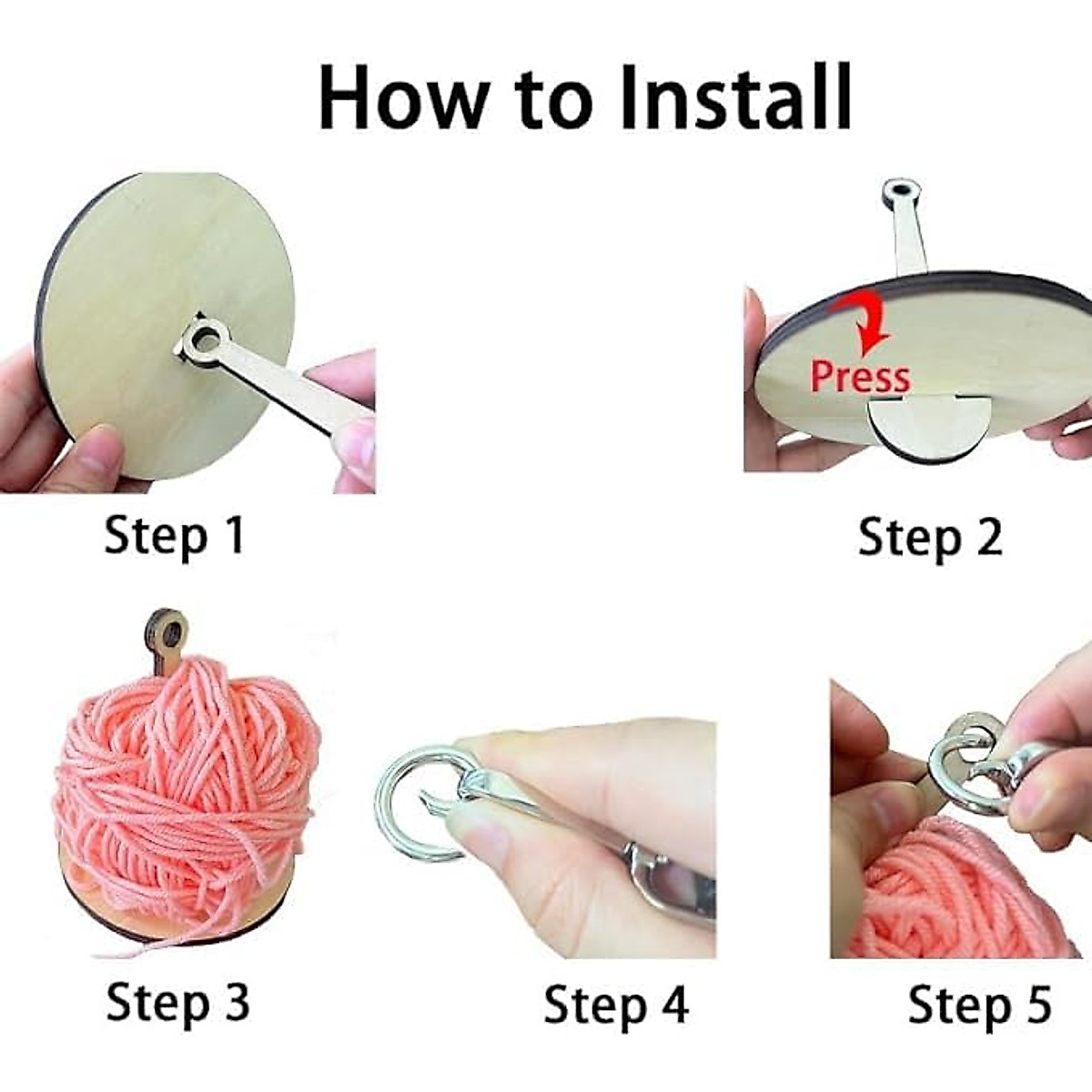 How to Install

Step 1

Press

Step 2

Step 3

Step 4

Step 5