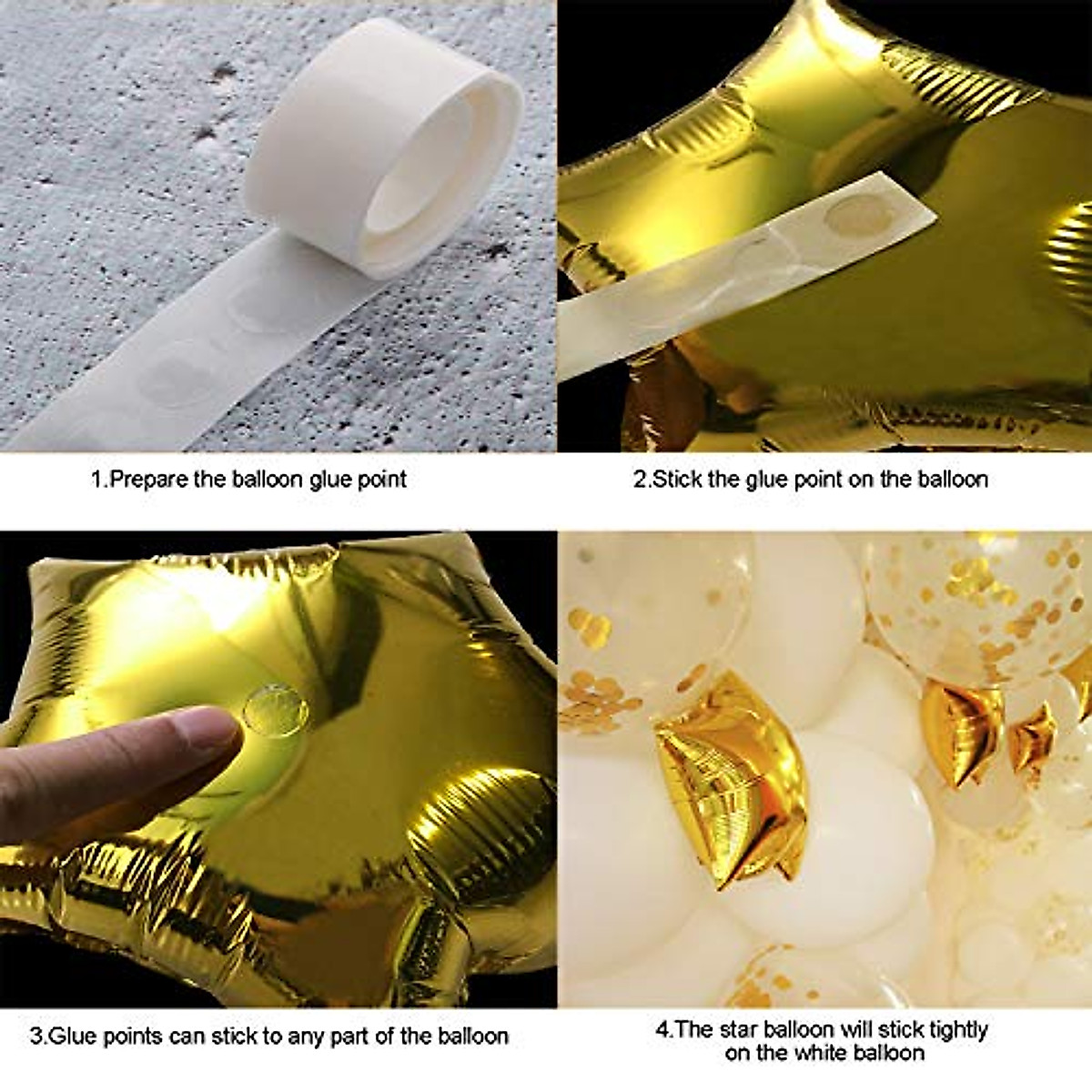 1.Prepare the balloon glue point

2.Stick the glue point on the balloon

3.Glue points can stick to any part of the balloon

4.The star balloon will stick tightly on the white balloon