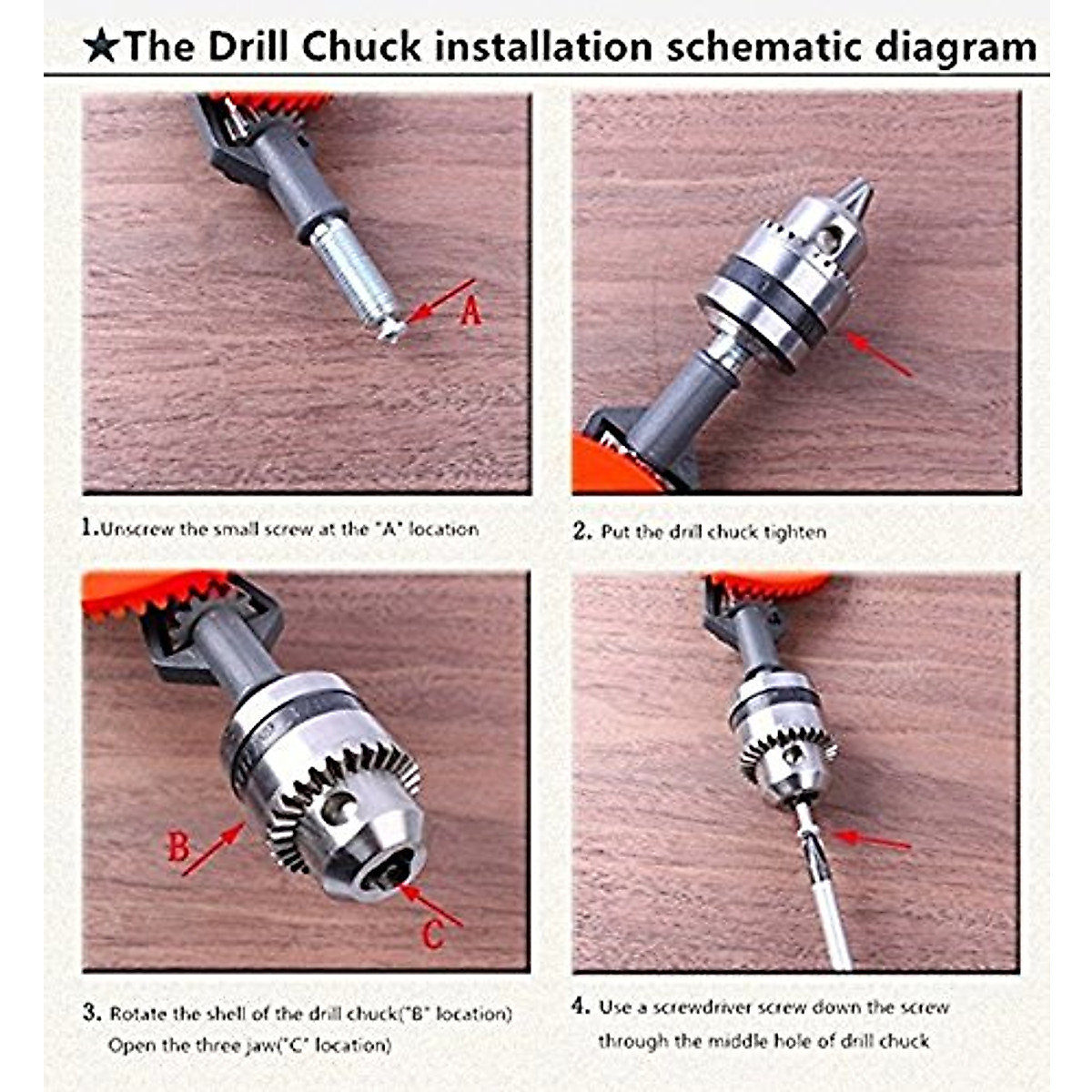 ★The Drill Chuck installation schematic diagram

A

1.Unscrew the small screw at the "A" location

2. Put the drill chuck tighten

B

C

3. Rotate the shell of the drill chuck("B" location)
Open the three jaw("C" location)

4. Use a screwdriver screw down the screw through the middle hole of drill chuck