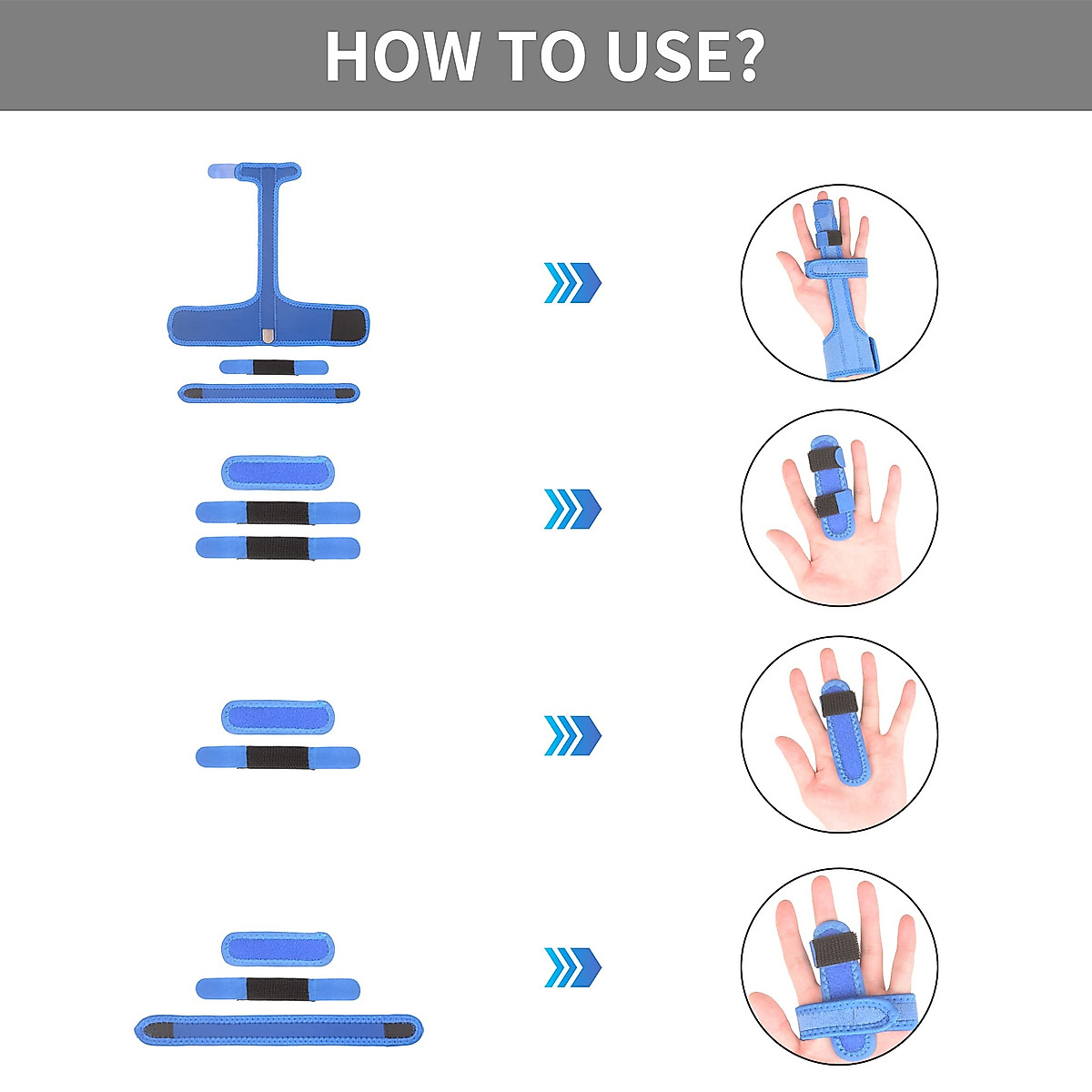 HOW TO USE?