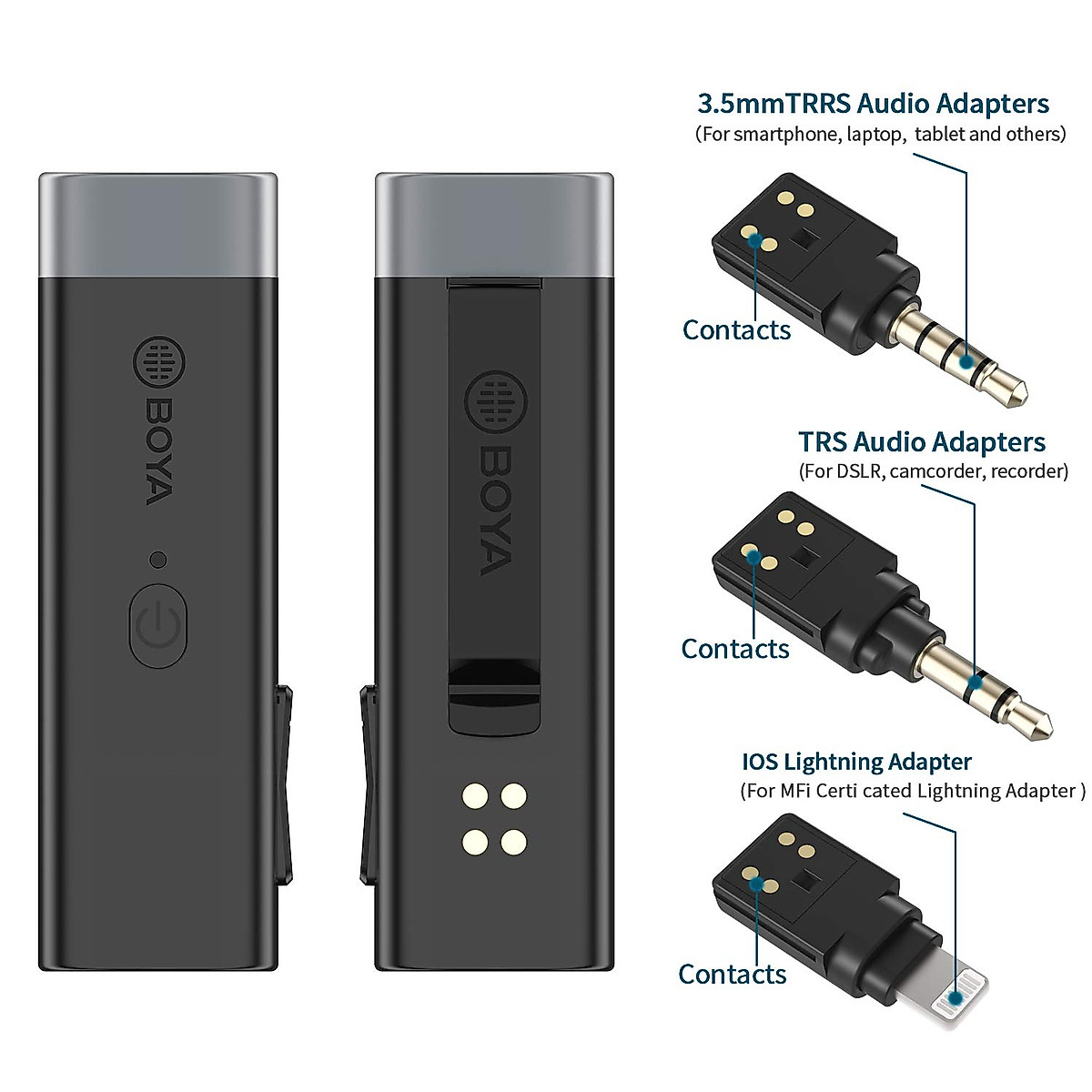 BOYA

BOYA

3.5mmTRRS Audio Adapters
(For smartphone, laptop, tablet and others)

Contacts

TRS Audio Adapters
(For DSLR, camcorder, recorder)

Contacts

IOS Lightning Adapter
(For MFi Certi cated Lightning Adapter )

Contacts