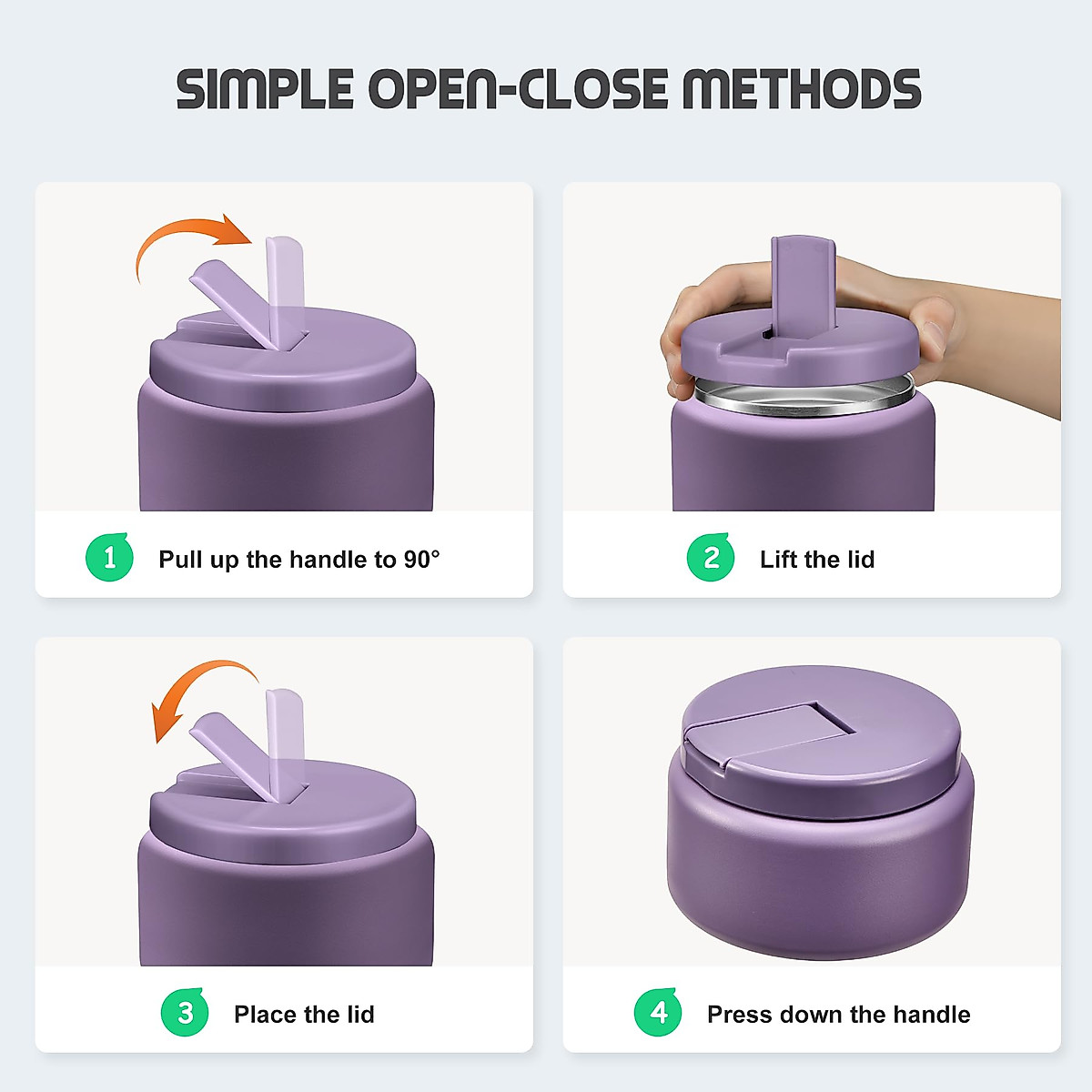 SIMPLE OPEN-CLOSE METHODS

1 Pull up the handle to 90°

2 Lift the lid

3 Place the lid

4 Press down the handle