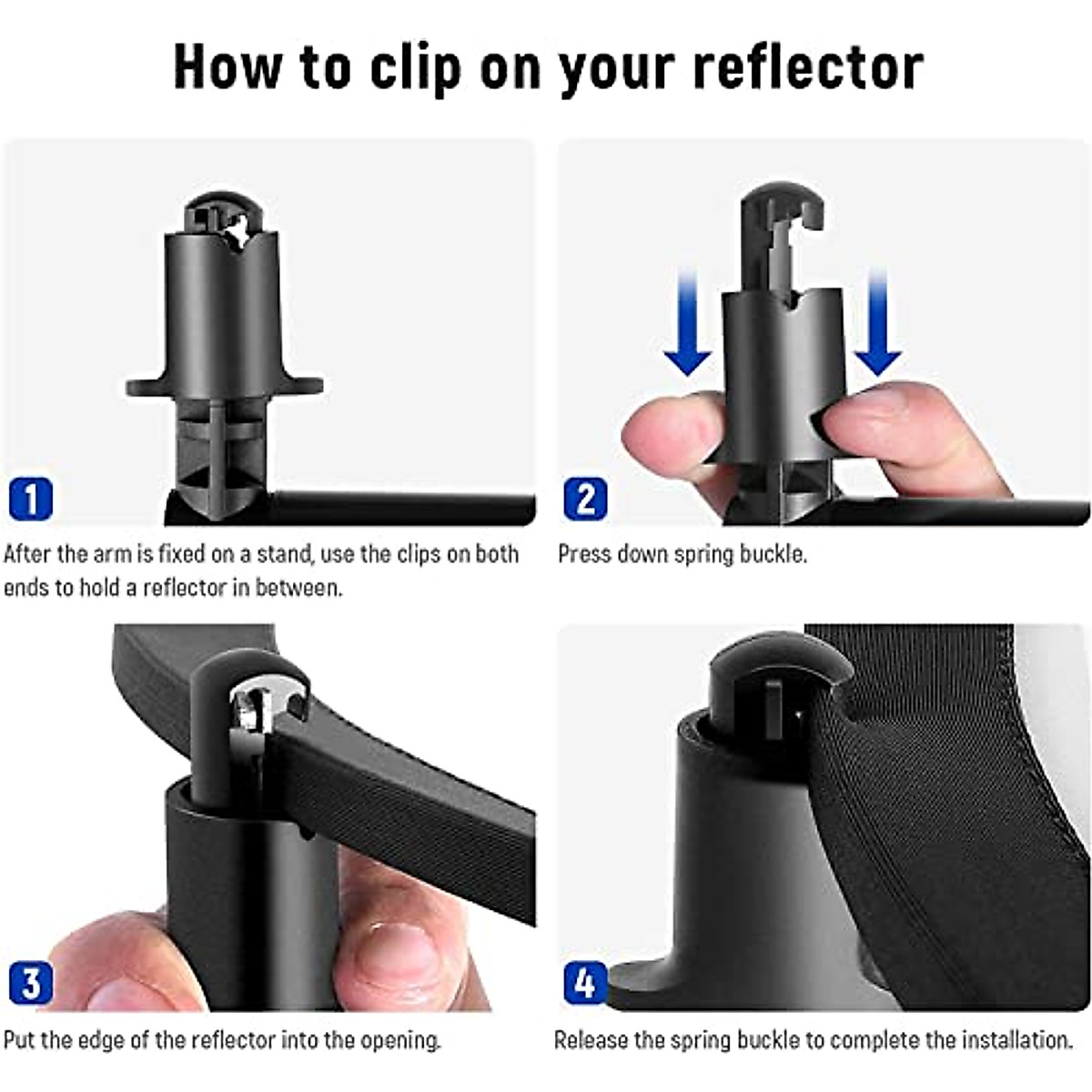 How to clip on your reflector

1

After the arm is fixed on a stand, use the clips on both ends to hold a reflector in between.

2

Press down spring buckle.

3

Put the edge of the reflector into the opening.

4

Release the spring buckle to complete the installation.