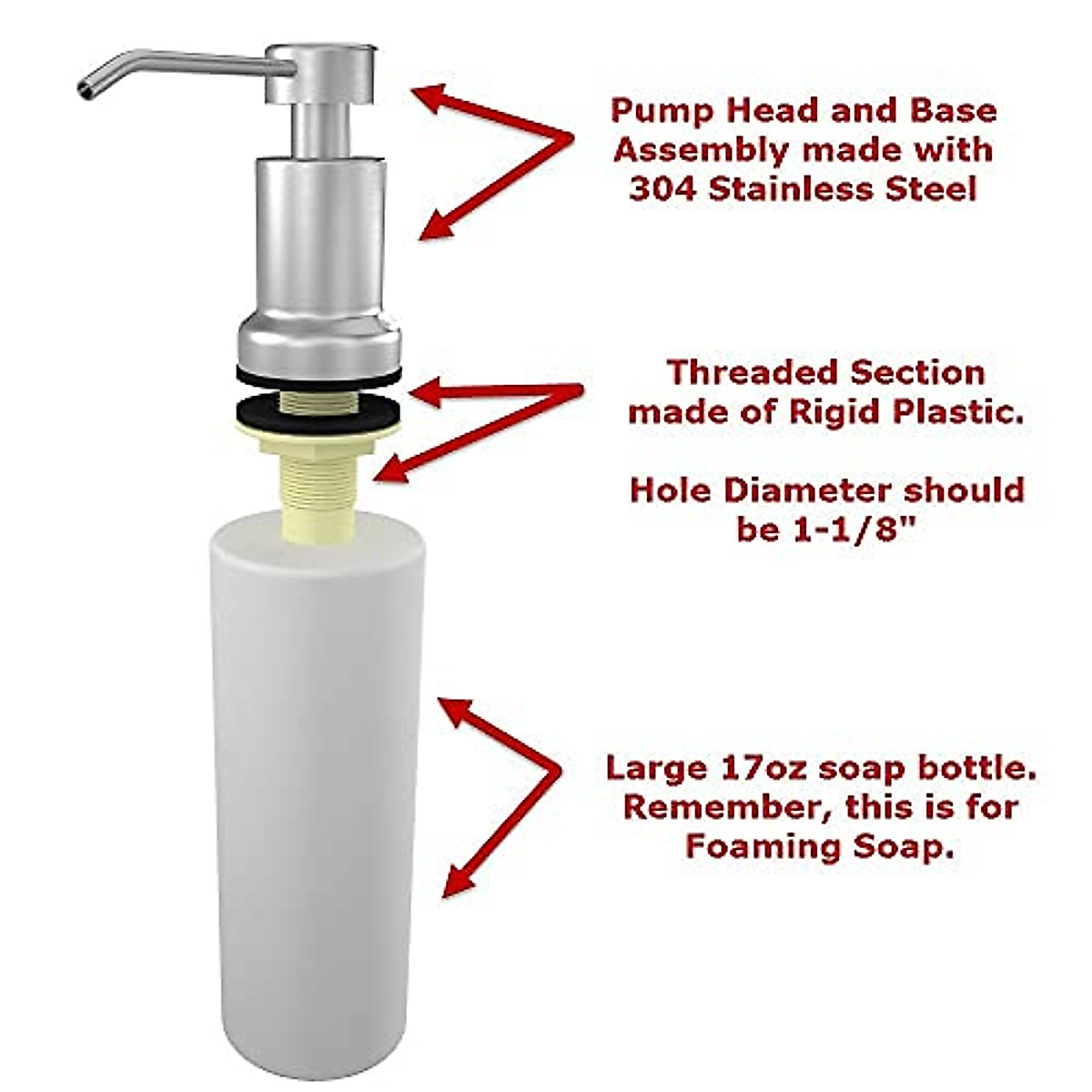 Pump Head and Base Assembly made with 304 Stainless Steel

Threaded Section made of Rigid Plastic.

Hole Diameter should be 1-1/8"

Large 17oz soap bottle. Remember, this is for Foaming Soap.