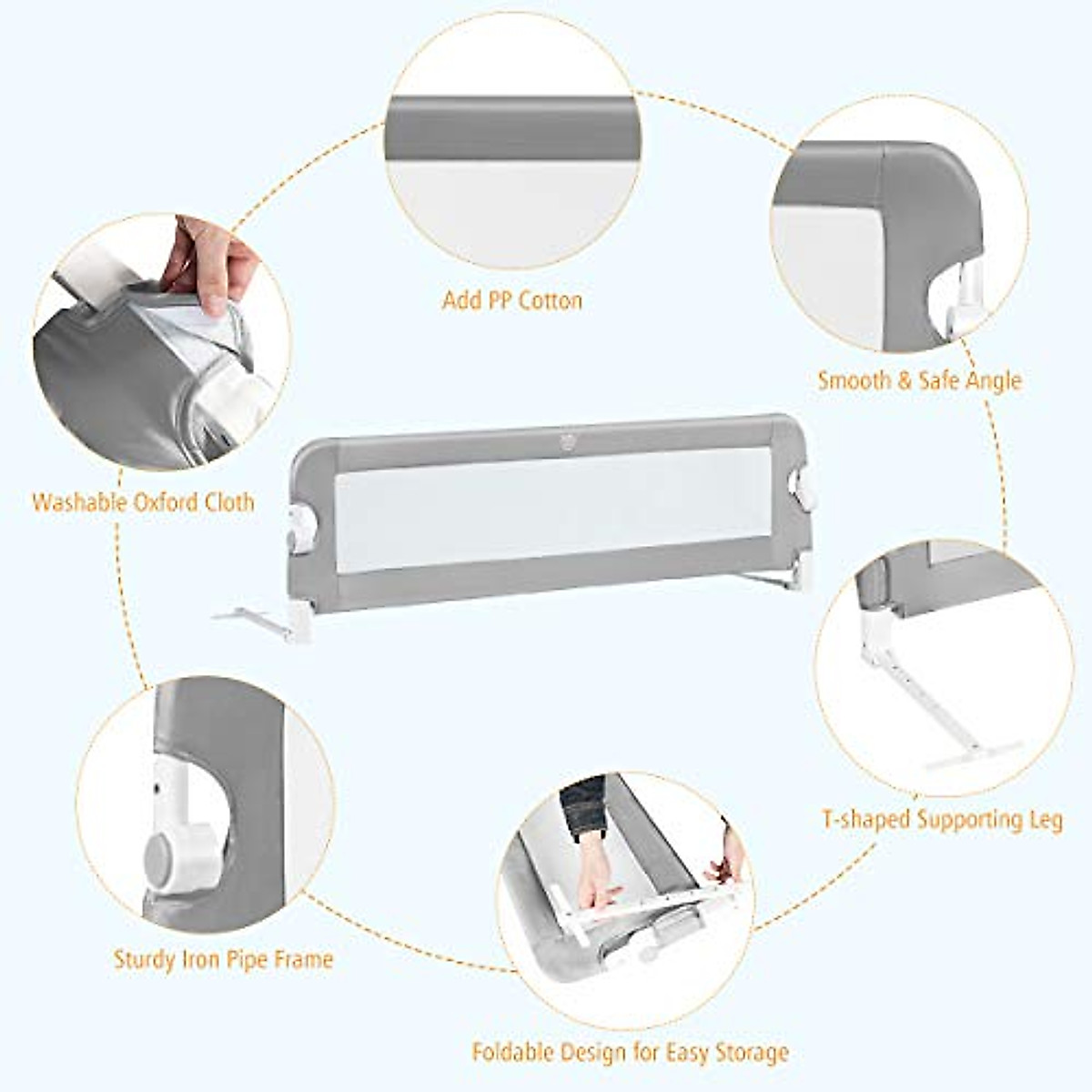 Add PP Cotton

Smooth & Safe Angle

Washable Oxford Cloth

T-shaped Supporting Leg

Sturdy Iron Pipe Frame

Foldable Design for Easy Storage