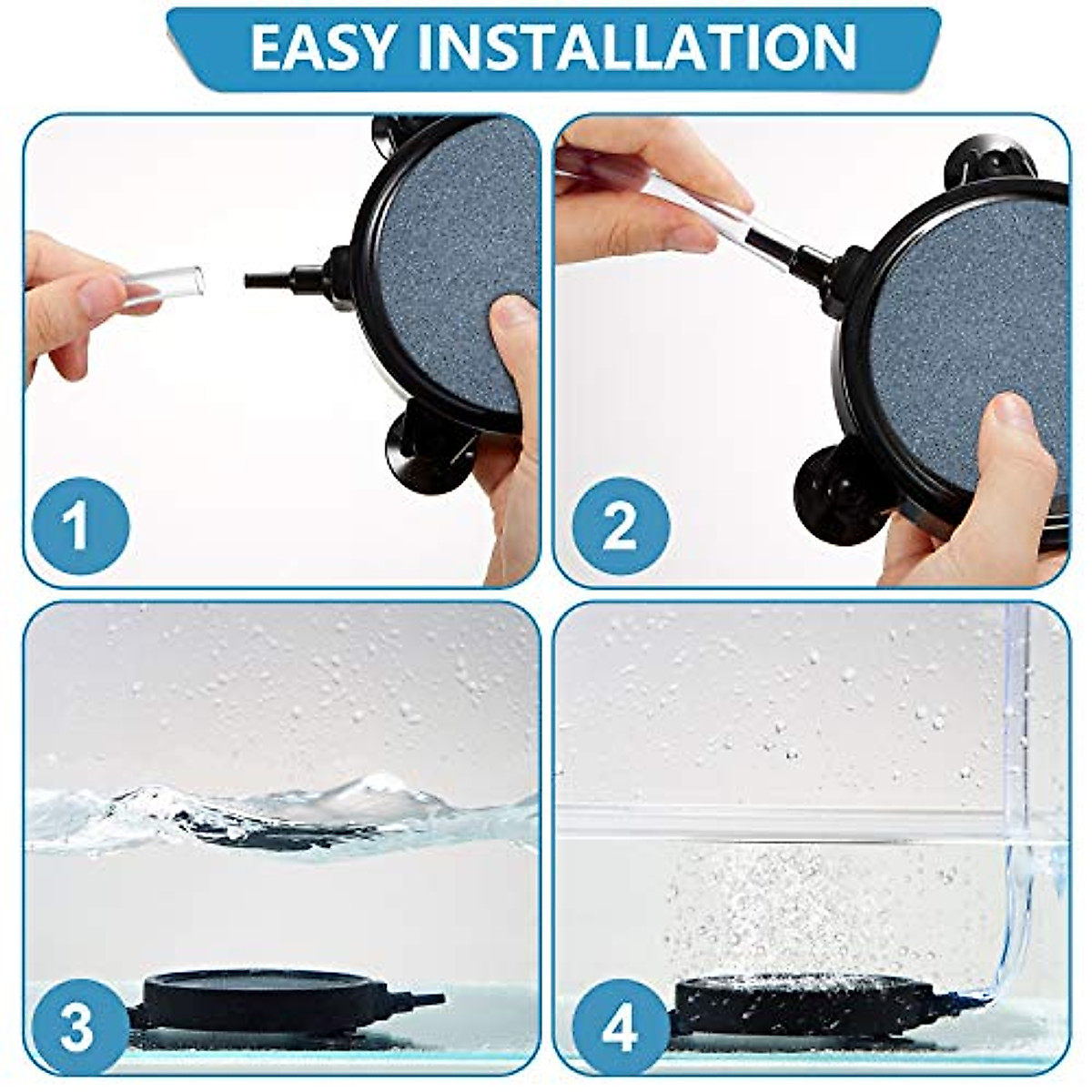 EASY INSTALLATION

1

2

3

4