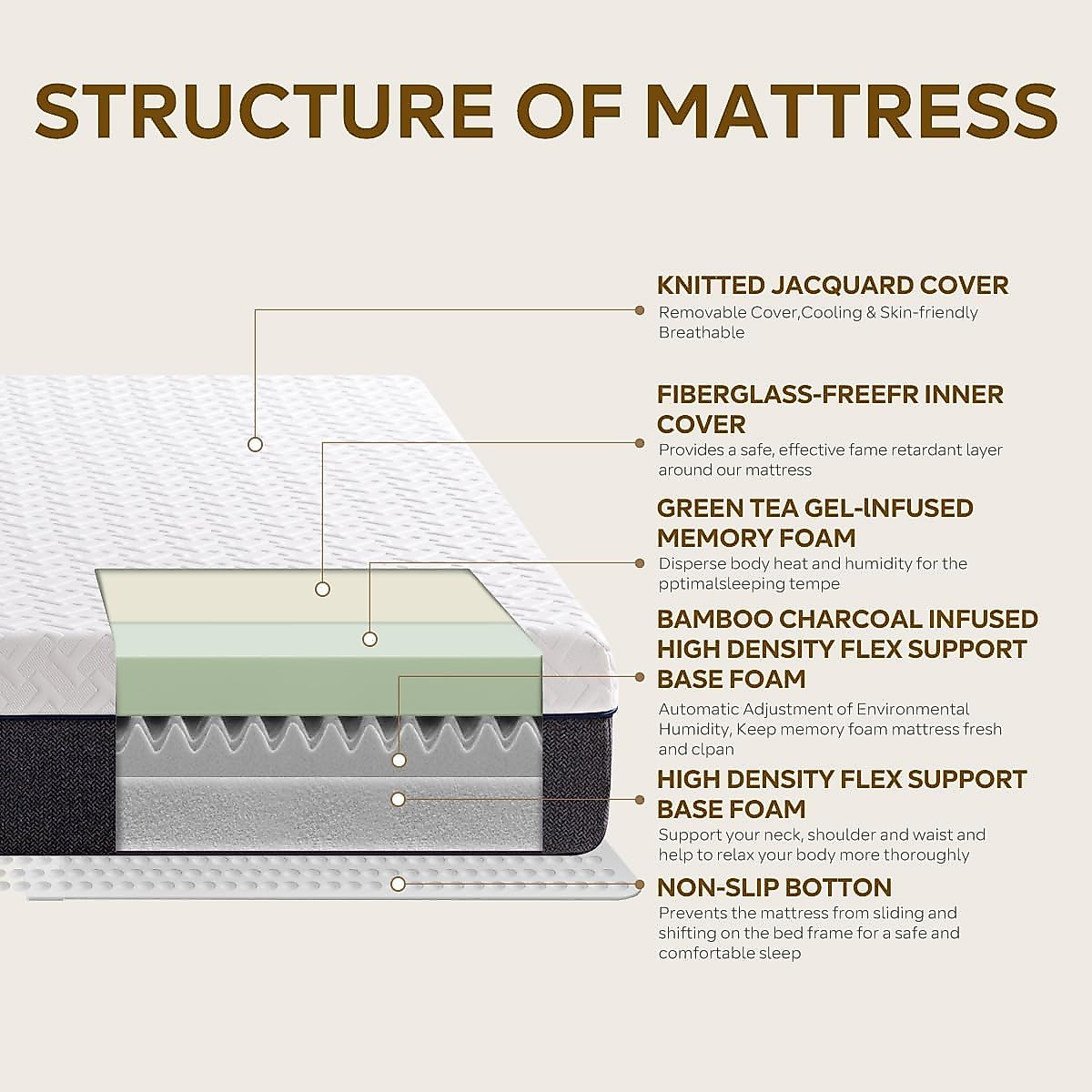 STRUCTURE OF MATTRESS

KNITTED JACQUARD COVER
Removable Cover,Cooling & Skin-friendly Breathable

FIBERGLASS-FREEFR INNER COVER
Provides a safe, effective fame retardant layer around our mattress

GREEN TEA GEL-INFUSED MEMORY FOAM
Disperse body heat and humidity for the pptimalsleeping tempe

BAMBOO CHARCOAL INFUSED HIGH DENSITY FLEX SUPPORT BASE FOAM
Automatic Adjustment of Environmental Humidity, Keep memory foam mattress fresh and clpan

HIGH DENSITY FLEX SUPPORT BASE FOAM
Support your neck, shoulder and waist and help to relax your body more thoroughly

NON-SLIP BOTTON
Prevents the mattress from sliding and shifting on the bed frame for a safe and comfortable sleep