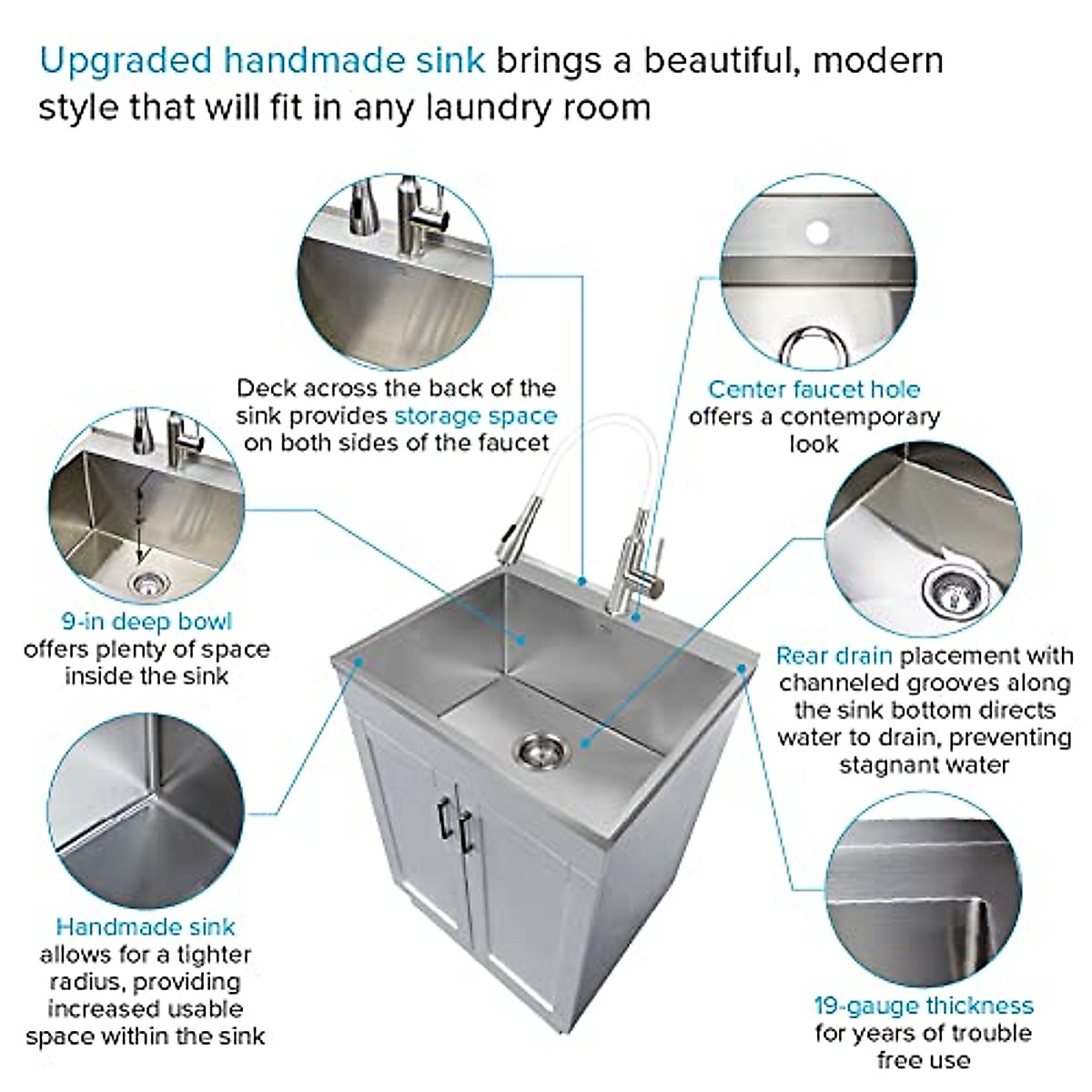 Upgraded handmade sink brings a beautiful, modern style that will fit in any laundry room

Deck across the back of the sink provides storage space on both sides of the faucet

Center faucet hole offers a contemporary look

9-in deep bowl offers plenty of space inside the sink

Rear drain placement with channeled grooves along the sink bottom directs water to drain, preventing stagnant water

Handmade sink allows for a tighter radius, providing increased usable space within the sink

19-gauge thickness for years of trouble free use