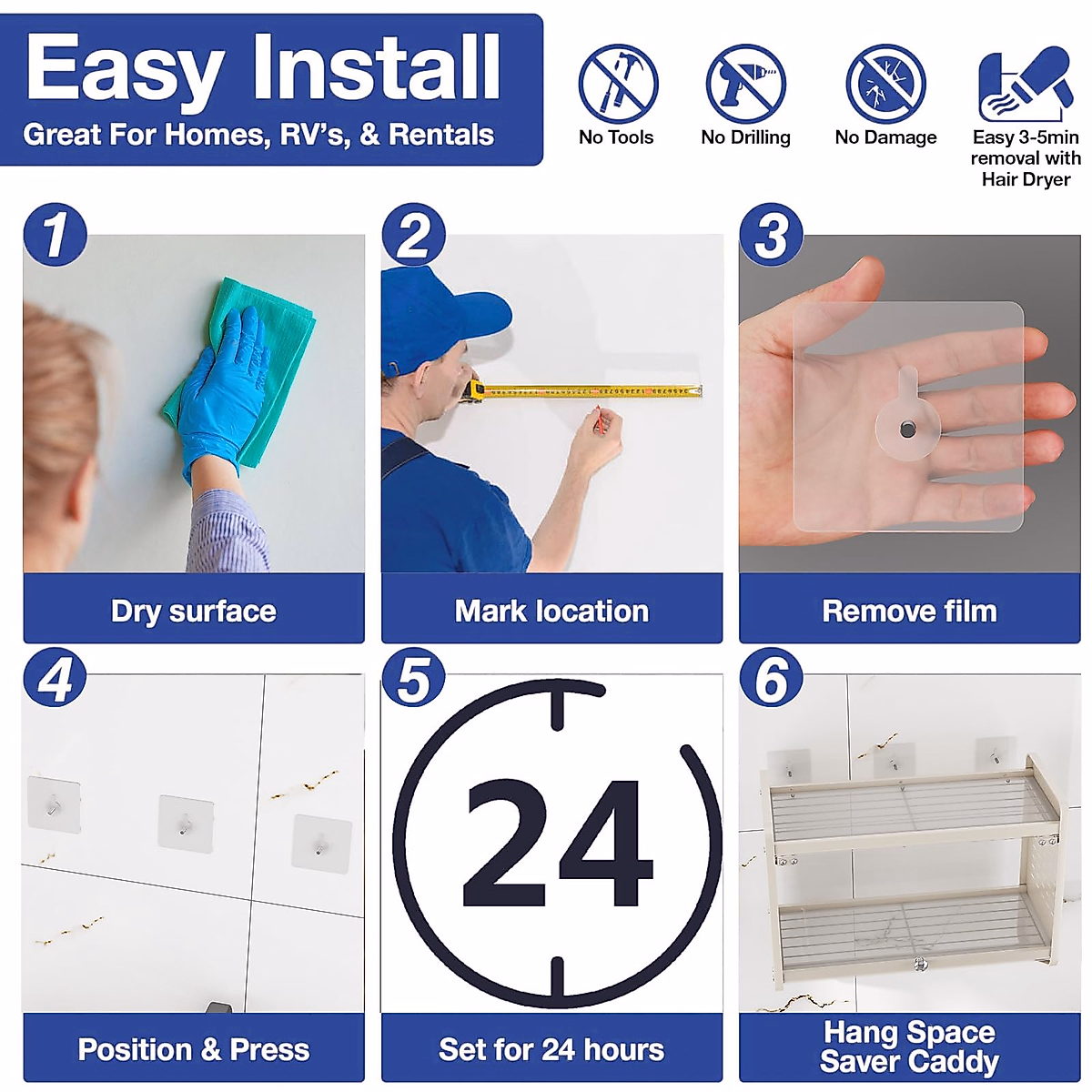 Easy Install
Great For Homes, RV's, & Rentals

No Tools

No Drilling

No Damage

Easy 3-5min removal with Hair Dryer

1
Dry surface

2
Mark location

3
Remove film

4
Position & Press

5
24
Set for 24 hours

6
Hang Space Saver Caddy