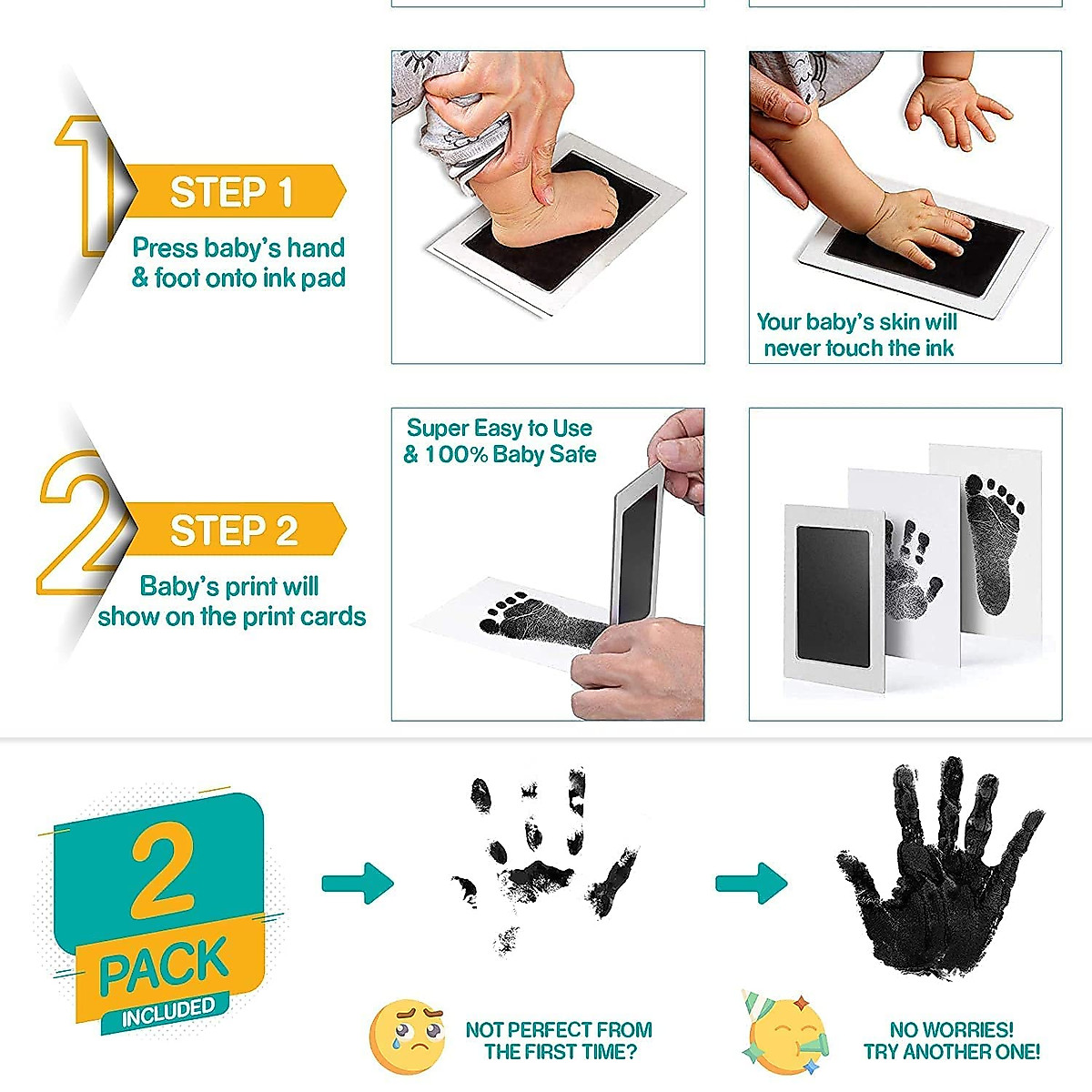 1

STEP 1

Press baby's hand & foot onto ink pad

Your baby's skin will never touch the ink

2

STEP 2

Baby's print will show on the print cards

Super Easy to Use & 100% Baby Safe

2 PACK INCLUDED

NOT PERFECT FROM THE FIRST TIME?

NO WORRIES! TRY ANOTHER ONE!