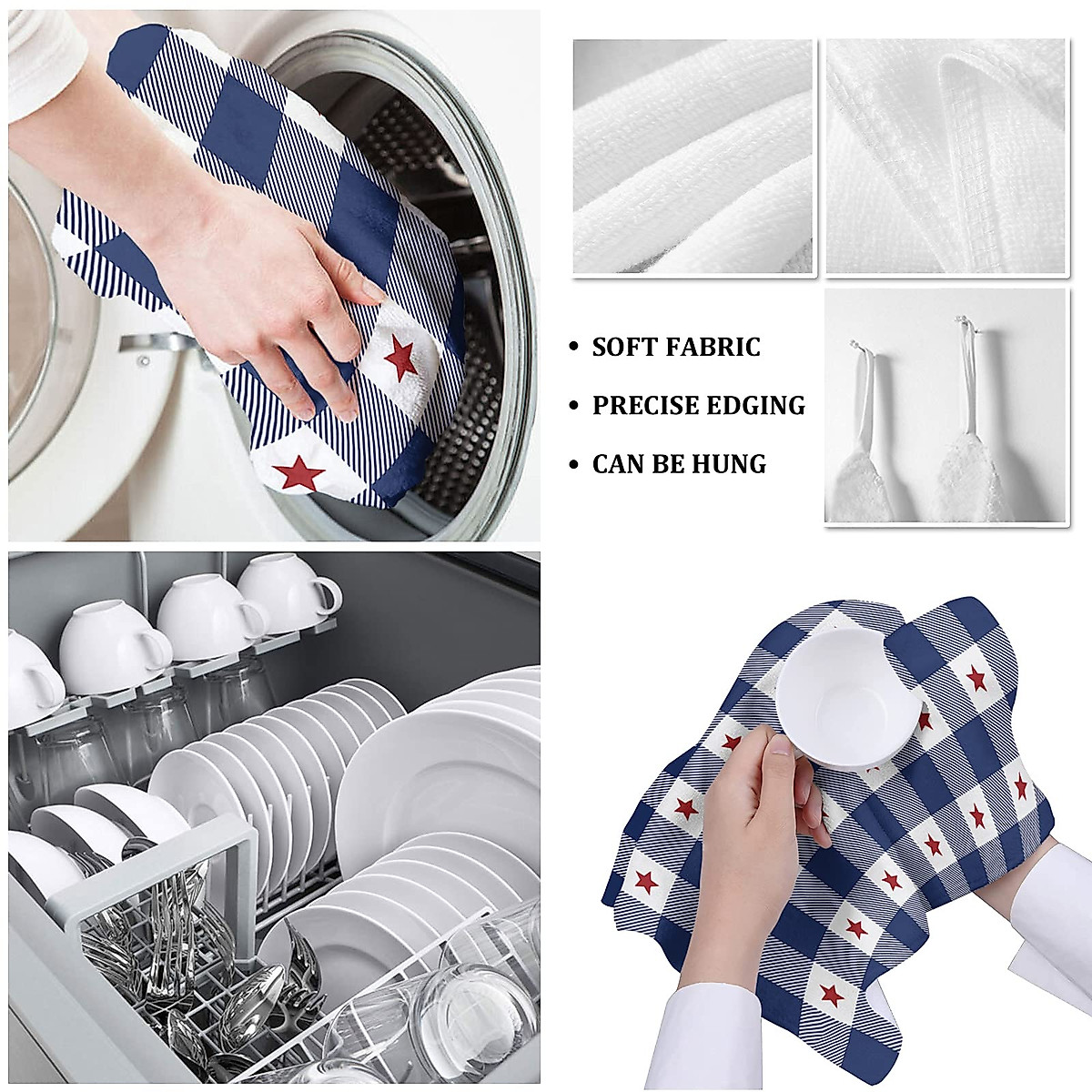 • SOFT FABRIC
• PRECISE EDGING
• CAN BE HUNG