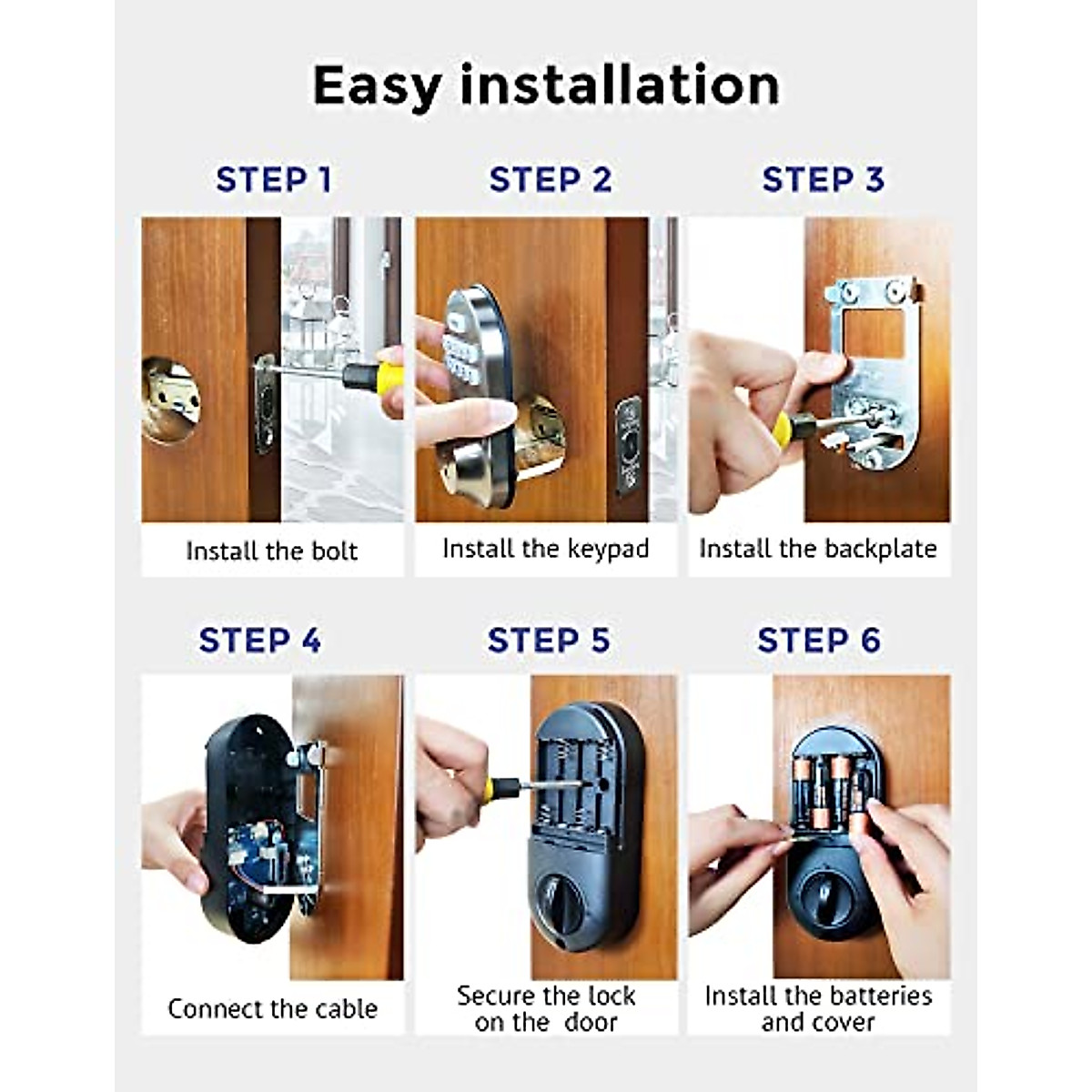 Easy installation

STEP 1

Install the bolt

STEP 2

Install the keypad

STEP 3

Install the backplate

STEP 4

Connect the cable

STEP 5

Secure the lock on the door

STEP 6

Install the batteries and cover