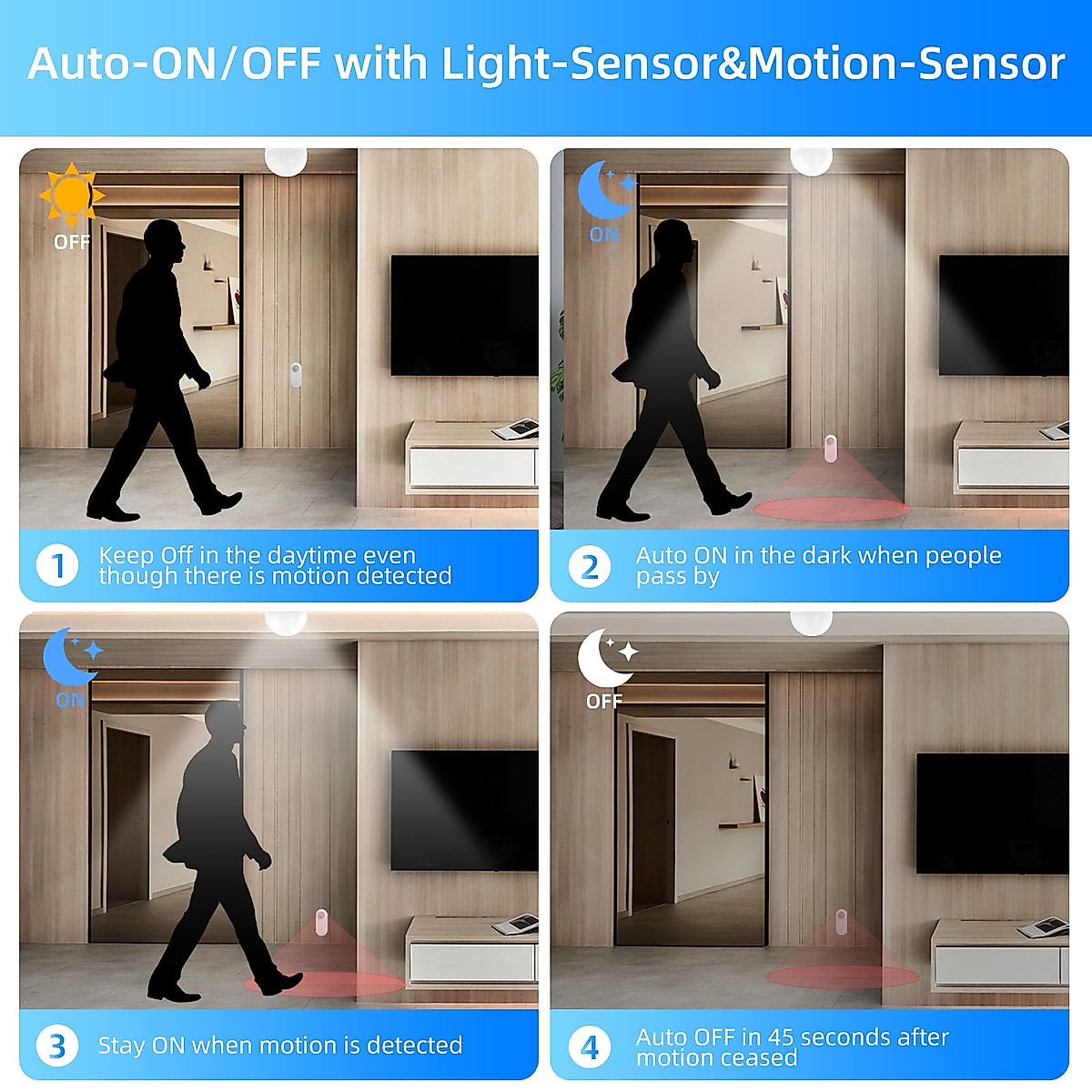 Auto-ON/OFF with Light-Sensor&Motion-Sensor

OFF

1 Keep Off in the daytime even though there is motion detected

ON

2 Auto ON in the dark when people pass by

ON

3 Stay ON when motion is detected

OFF

4 Auto OFF in 45 seconds after motion ceased