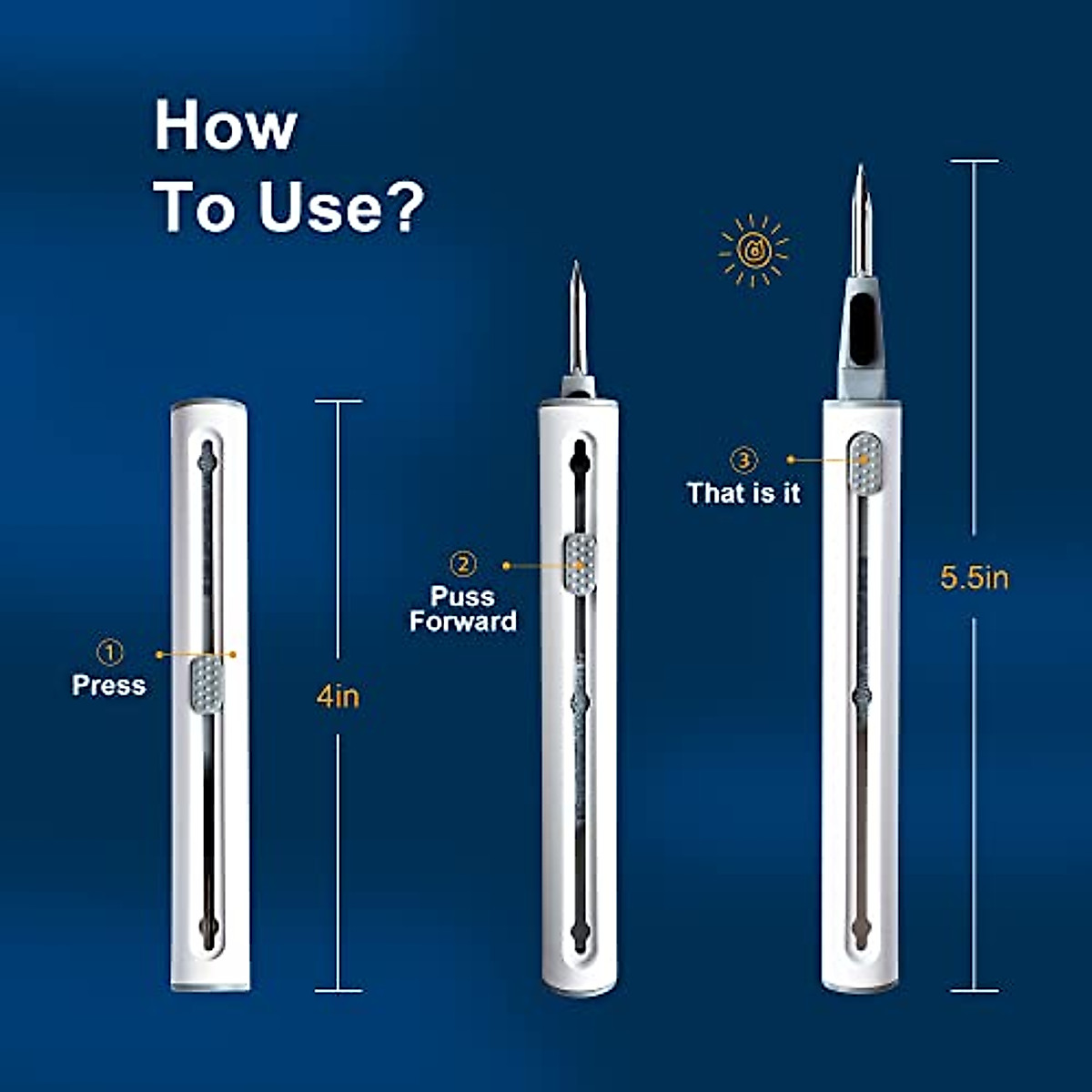 How To Use?

① Press

4in

② Puss Forward

③ That is it

5.5in