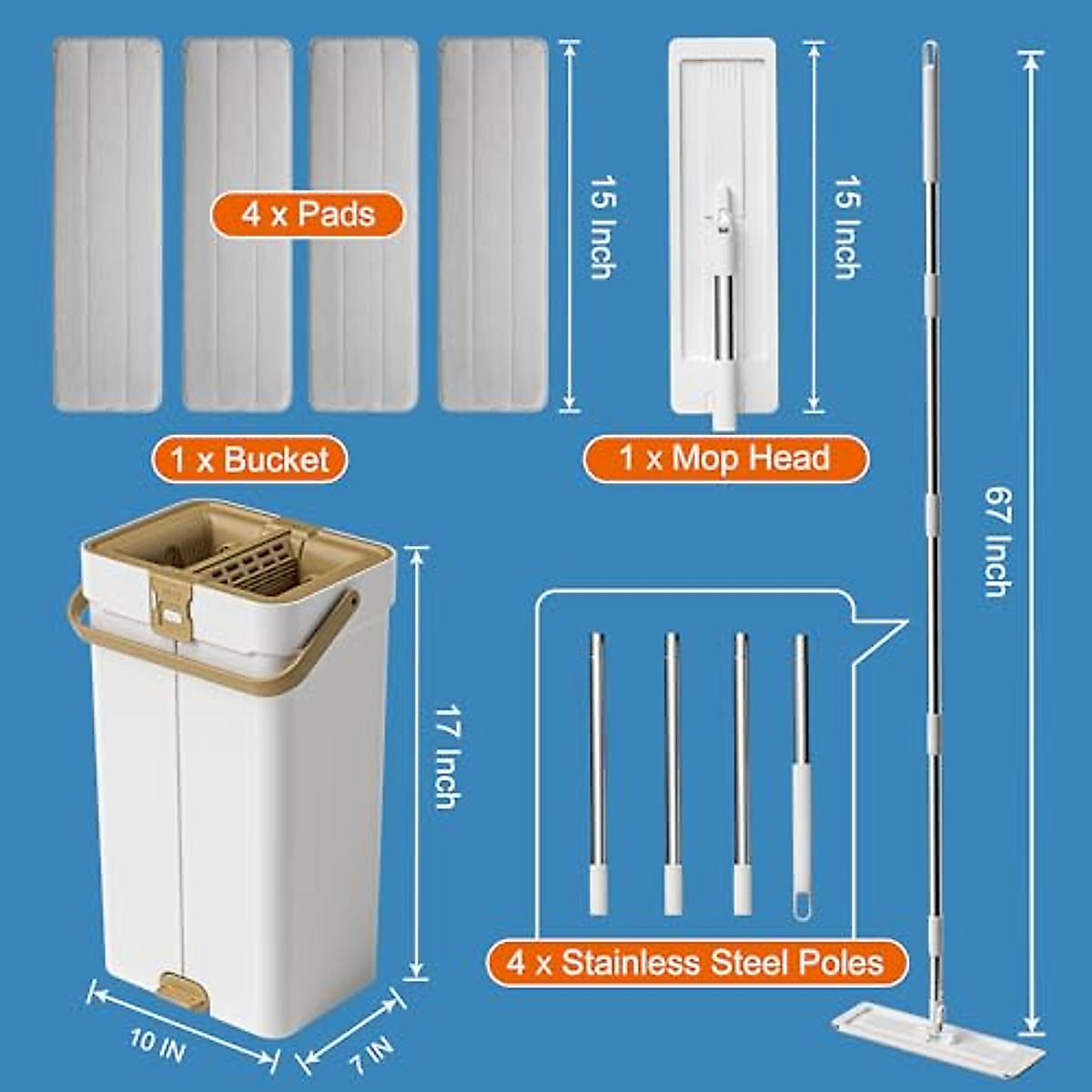 4 x Pads

15 Inch

15 Inch

1 x Bucket

1 x Mop Head

67 Inch

17 Inch

4 x Stainless Steel Poles

10 IN

7 IN