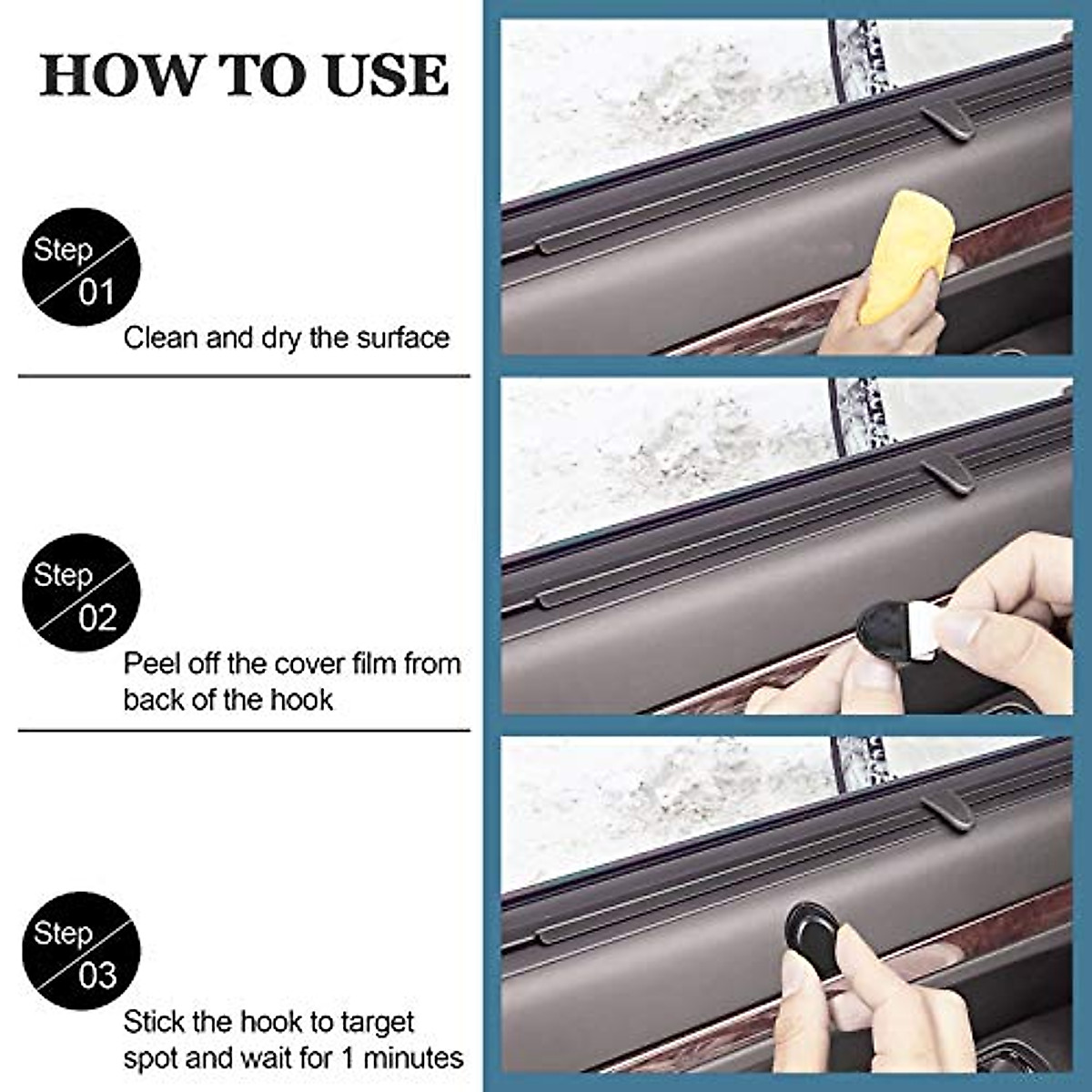 HOW TO USE

Step 01
Clean and dry the surface

Step 02
Peel off the cover film from back of the hook

Step 03
Stick the hook to target spot and wait for 1 minutes